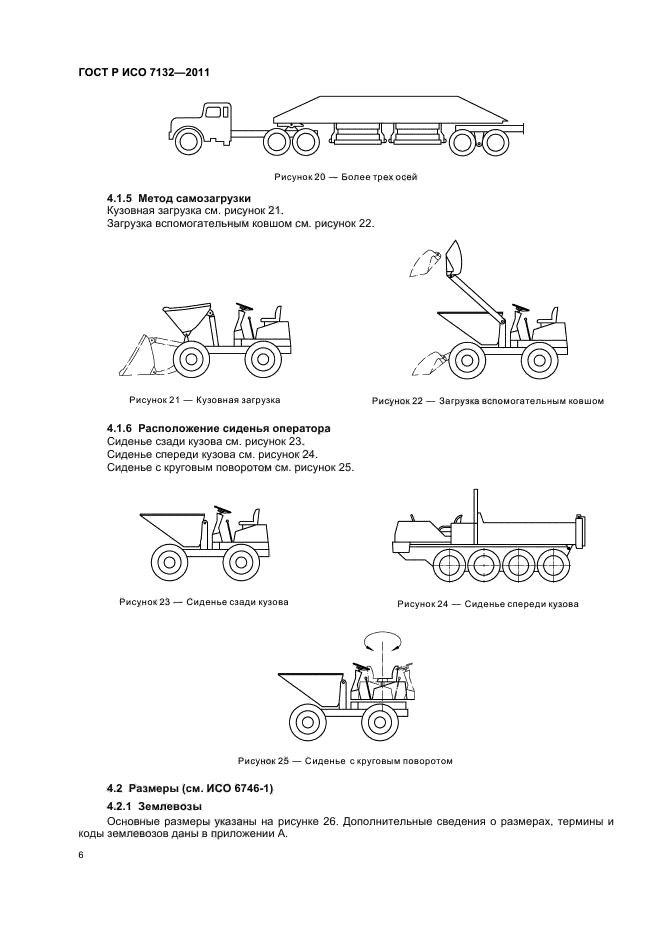 ГОСТ Р ИСО 7132—2011

Рисунок 20 — Более трех осей

4.1.5 Метод самозагрузки
Кузовная загрузка см. рисунок 21.
Загрузка вспомогательным ковшом см. рисунок 22.

Рисунок 21 — Кузовная загрузка

Рисунок 22 — Загрузка вспомогательным ковшом

4.1.6 Расположение сиденья оператора
Сиденье сзади кузова см. рисунок 23.
Сиденье спереди кузова см. рисунок 24.
Сиденье с круговым поворотом см. рисунок 25.

Рисунок 23 — Сиденье сзади кузова

Рисунок 24 — Сиденье спереди кузова

Рисунок 25 — Сиденье с круговым поворотом

4.2 Размеры (см. ИСО 6746-1)
4.2.1 Землевозы
Основные размеры указаны на рисунке 26. Дополнительные сведения о размерах, термины и коды землевозов даны в приложении А.

6