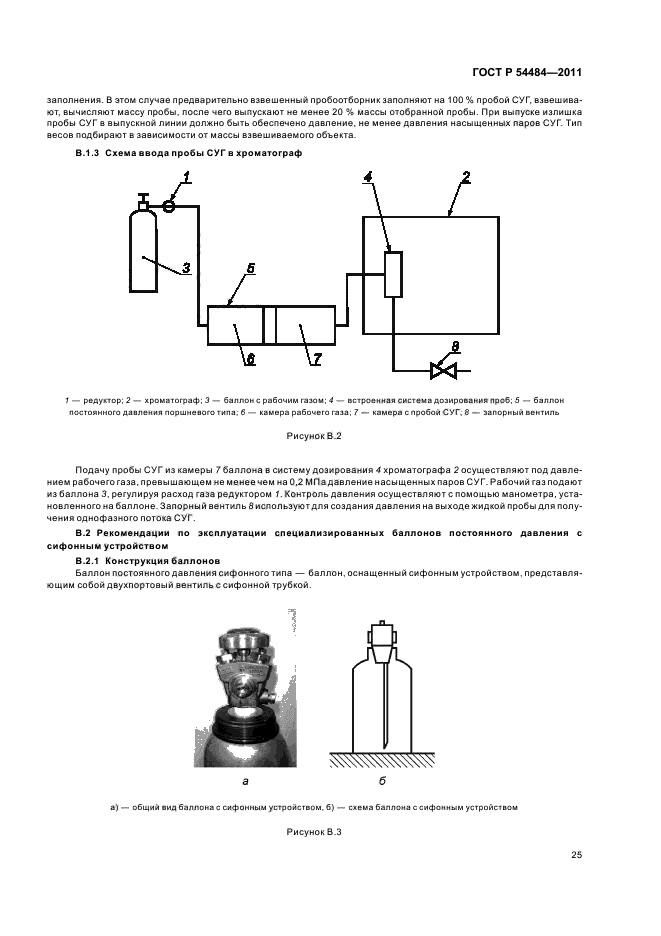 ГОСТ Р 54484—2011

заполнения. В этом случае предварительно взвешенный пробоотборник заполняют на 100 % пробой СУГ, взвешивают, вычисляют массу пробы, после чего выпускают не менее 20 % массы отобранной пробы. При выпуске излишка пробы СУГ в выпускной линии должно быть обеспечено давление, не менее давления насыщенных паров СУГ. Тип весов подбирают в зависимости от массы взвешиваемого объекта.

В.1.3 Схема ввода пробы СУГ в хроматограф

1
4
2
3
5
6
7
8

1 — редуктор; 2 — хроматограф; 3 — баллон с рабочим газом; 4 — встроенная система дозирования проб; 5 — баллон постоянного давления поршневого типа; 6 — камера рабочего газа; 7 — камера с пробой СУГ; 8 — запорный вентиль

Рисунок В.2

Подачу пробы СУГ из камеры 7 баллона в систему дозирования 4 хроматографа 2 осуществляют под давлением рабочего газа, превышающем не менее чем на 0,2 МПа давление насыщенных паров СУГ. Рабочий газ подают из баллона 3, регулируя расход газа редуктором 1. Контроль давления осуществляют с помощью манометра, установленного на баллоне. Запорный вентиль 8 используют для создания давления на выходе жидкой пробы для получения однофазного потока СУГ.

В.2 Рекомендации по эксплуатации специализированных баллонов постоянного давления с сифонным устройством

В.2.1 Конструкция баллонов

Баллон постоянного давления сифонного типа — баллон, оснащенный сифонным устройством, представляющим собой двухпортовый вентиль с сифонной трубкой.

а
б

а) — общий вид баллона с сифонным устройством, б) — схема баллона с сифонным устройством

Рисунок В.3

25