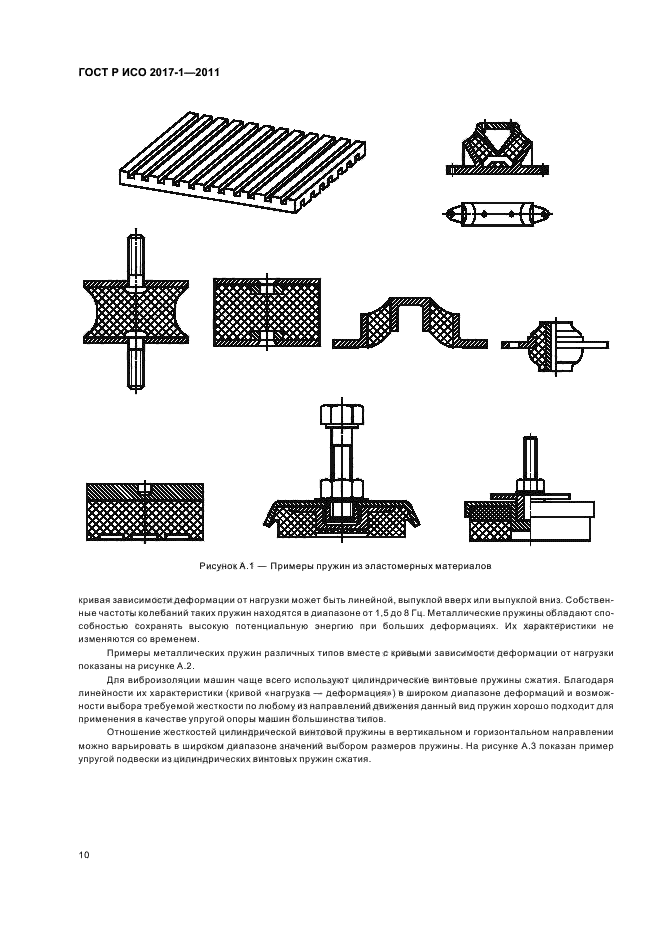 ГОСТ Р ИСО 2017-1—2011

Рисунок А.1 — Примеры пружин из эластомерных материалов

кривая зависимости деформации от нагрузки может быть линейной, выпуклой вверх или выпуклой вниз. Собственные частоты колебаний таких пружин находятся в диапазоне от 1,5 до 8 Гц. Металлические пружины обладают способностью сохранять высокую потенциальную энергию при больших деформациях. Их характеристики не изменяются со временем.

Примеры металлических пружин различных типов вместе с кривыми зависимости деформации от нагрузки показаны на рисунке А.2.

Для виброизоляции машин чаще всего используют цилиндрические винтовые пружины сжатия. Благодаря линейности их характеристики (кривой «нагрузка — деформация») в широком диапазоне деформаций и возможности выбора требуемой жесткости по любому из направлений движения данный вид пружин хорошо подходит для применения в качестве упругой опоры машин большинства типов.

Отношение жесткостей цилиндрической винтовой пружины в вертикальном и горизонтальном направлении можно варьировать в широком диапазоне значений выбором размеров пружины. На рисунке А.3 показан пример упругой подвески из цилиндрических винтовых пружин сжатия.

10