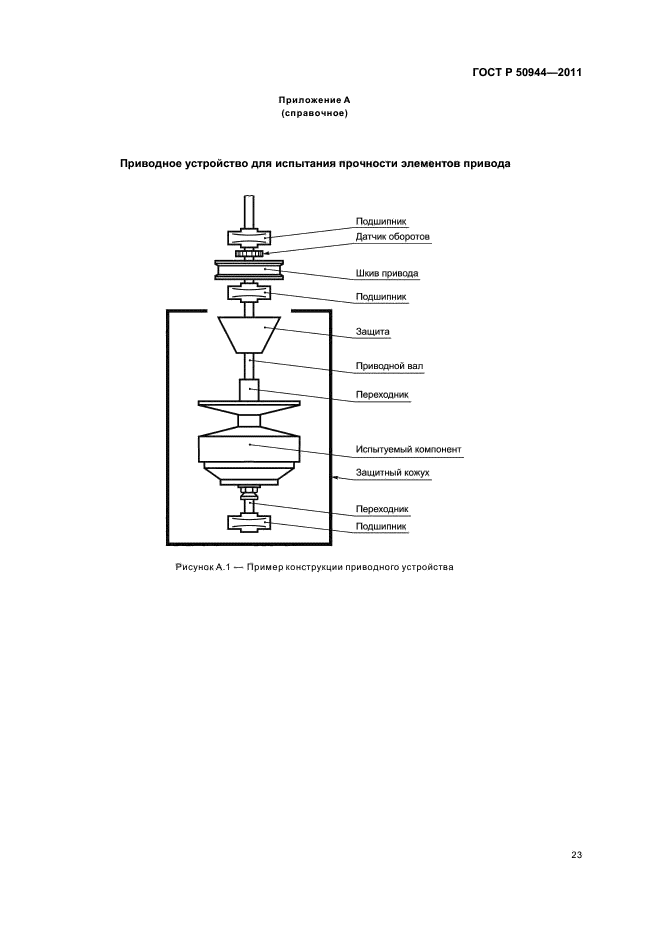 ГОСТ Р 50944—2011

Приложение А
(справочное)

Приводное устройство для испытания прочности элементов привода

Подшипник
Датчик оборотов
Шкив привода
Подшипник
Защита
Приводной вал
Переходник
Испытуемый компонент
Защитный кожух
Переходник
Подшипник

Рисунок А.1 — Пример конструкции приводного устройства

23