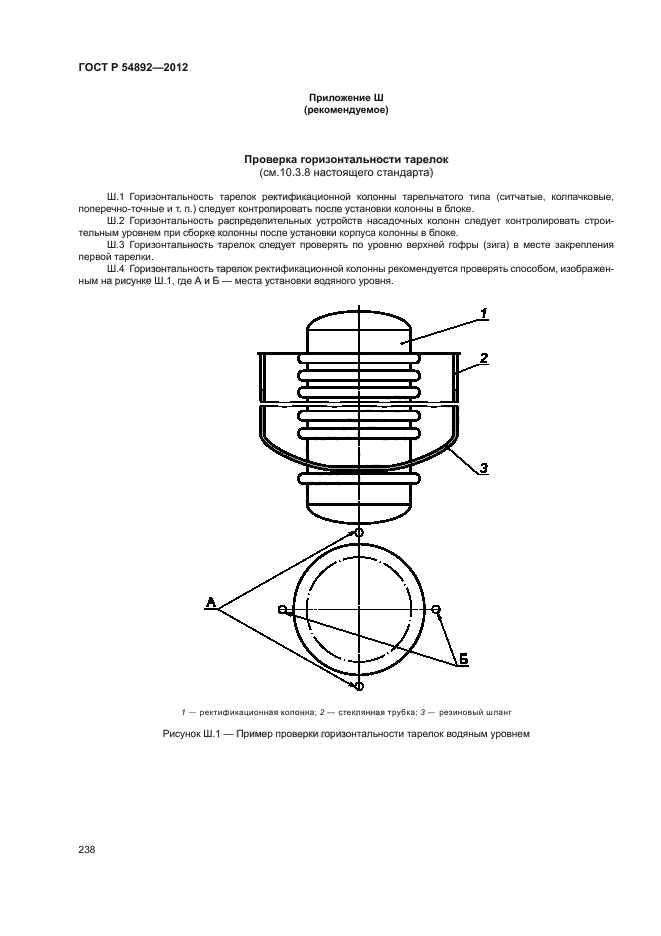 ГОСТ Р 54892—2012

Приложение Ш
(рекомендуемое)

Проверка горизонтальности тарелок
(см.10.3.8 настоящего стандарта)

Ш.1 Горизонтальность тарелок ректификационной колонны тарельчатого типа (ситчатые, колпачковые, поперечно-точные и т. п.) следует контролировать после установки колонны в блоке.

Ш.2 Горизонтальность распределительных устройств насадочных колонн следует контролировать строительным уровнем при сборке колонны после установки корпуса колонны в блоке.

Ш.3 Горизонтальность тарелок следует проверять по уровню верхней гофры (зига) в месте закрепления первой тарелки.

Ш.4 Горизонтальность тарелок ректификационной колонны рекомендуется проверять способом, изображенным на рисунке Ш.1, где А и Б — места установки водяного уровня.

1

2

3

А

Б

1 — ректификационная колонна; 2 — стеклянная трубка; 3 — резиновый шланг

Рисунок Ш.1 — Пример проверки горизонтальности тарелок водяным уровнем

238