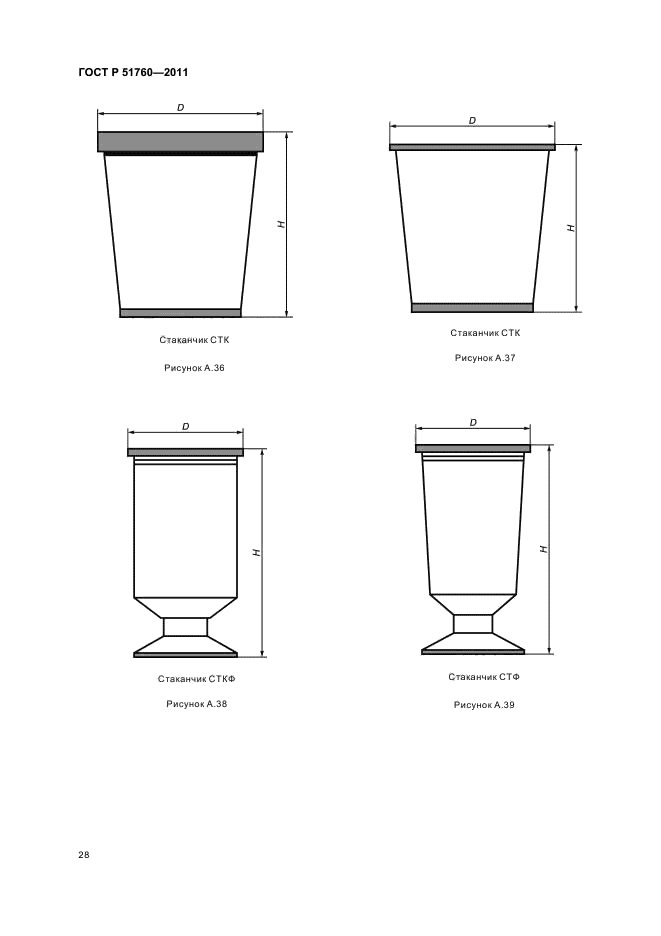 ГОСТ Р 51760—2011

D

H

Стаканчик СТК

Рисунок А.36

D

H

Стаканчик СТК

Рисунок А.37

D

H

Стаканчик СТКФ

Рисунок А.38

D

H

Стаканчик СТФ

Рисунок А.39

28