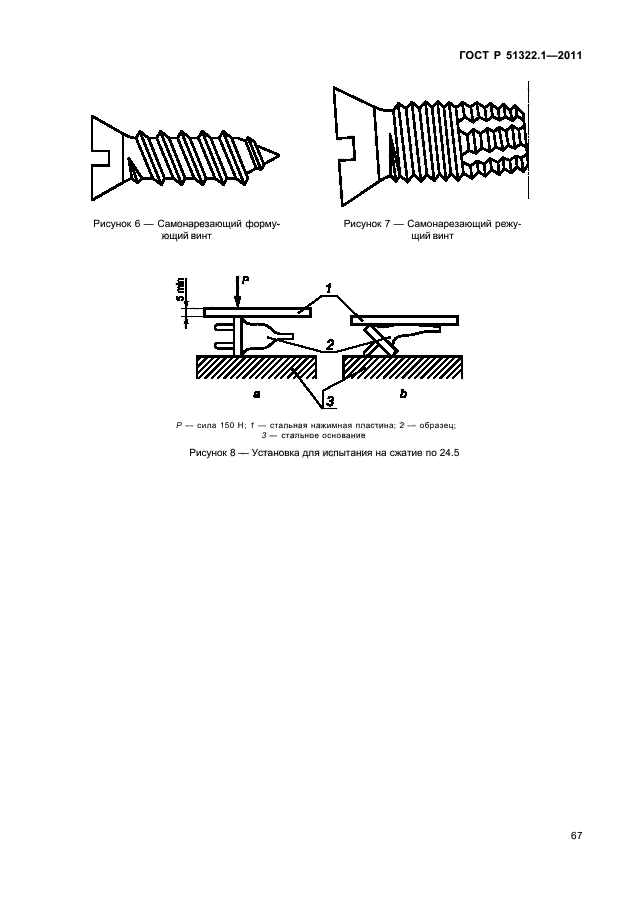 ГОСТ Р 51322.1—2011

Рисунок 6 — Самонарезающий формующий винт

Рисунок 7 — Самонарезающий режущий винт

5 min

P

1

2

3

a

b

P — сила 150 Н; 1 — стальная нажимная пластина; 2 — образец; 3 — стальное основание

Рисунок 8 — Установка для испытания на сжатие по 24.5

67