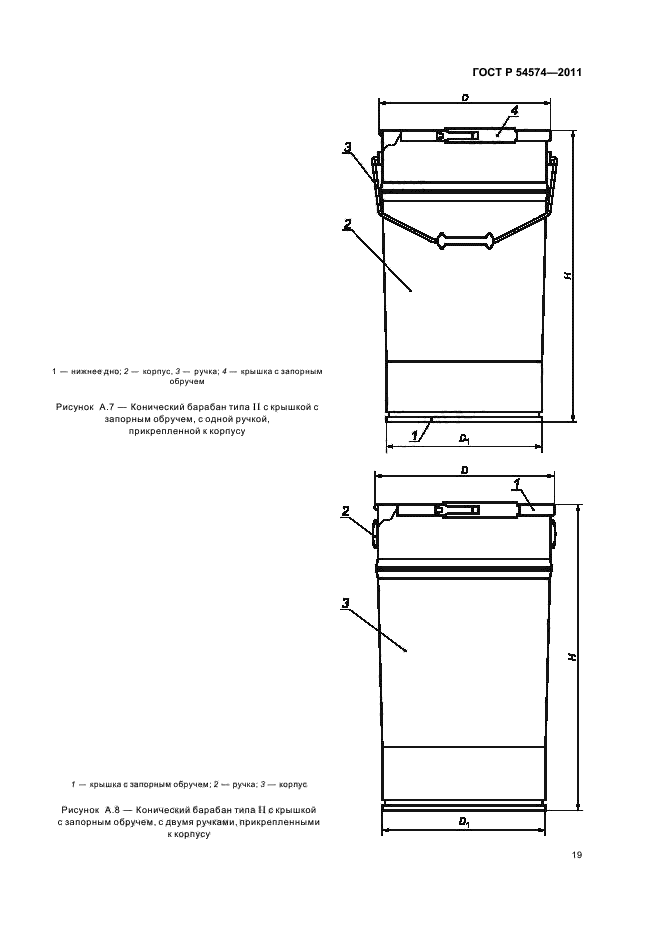 ГОСТ Р 54574—2011

D
4
3
2
H
1
$D_1$

1 — нижнее дно; 2 — корпус, 3 — ручка; 4 — крышка с запорным обручем

Рисунок А.7 — Конический барабан типа II с крышкой с запорным обручем, с одной ручкой, прикрепленной к корпусу

D
1
2
3
H
$D_1$

1 — крышка с запорным обручем; 2 — ручка; 3 — корпус

Рисунок А.8 — Конический барабан типа II с крышкой с запорным обручем, с двумя ручками, прикрепленными к корпусу

19