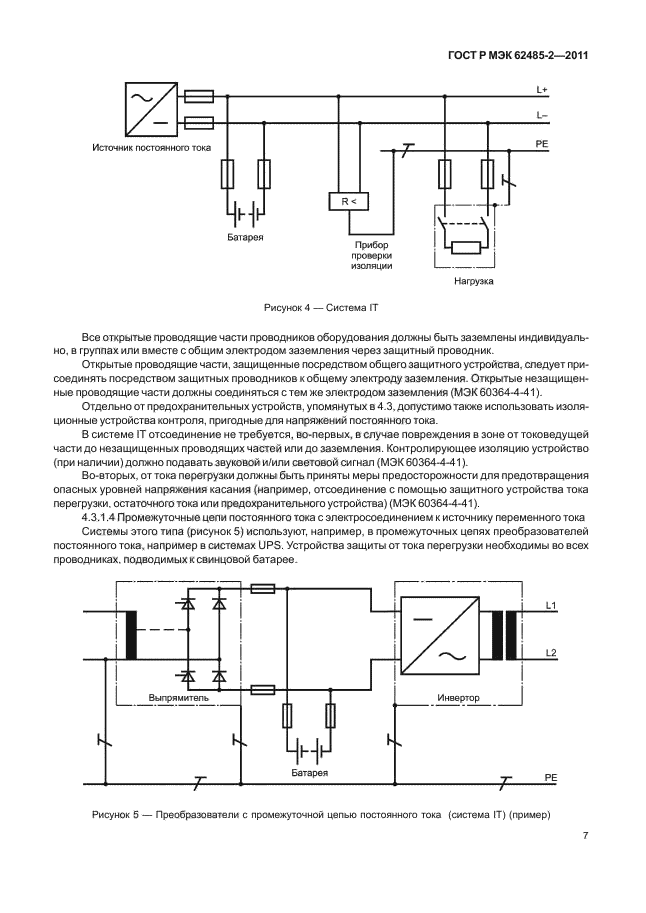 ГОСТ Р МЭК 62485-2—2011

L+
L–
PE
Источник постоянного тока
R <
Батарея
Прибор проверки изоляции
Нагрузка

Рисунок 4 — Система IT

Все открытые проводящие части проводников оборудования должны быть заземлены индивидуально, в группах или вместе с общим электродом заземления через защитный проводник.

Открытые проводящие части, защищенные посредством общего защитного устройства, следует присоединять посредством защитных проводников к общему электроду заземления. Открытые незащищенные проводящие части должны соединяться с тем же электродом заземления (МЭК 60364-4-41).

Отдельно от предохранительных устройств, упомянутых в 4.3, допустимо также использовать изоляционные устройства контроля, пригодные для напряжений постоянного тока.

В системе IT отсоединение не требуется, во-первых, в случае повреждения в зоне от токоведущей части до незащищенных проводящих частей или до заземления. Контролирующее изоляцию устройство (при наличии) должно подавать звуковой и/или световой сигнал (МЭК 60364-4-41).

Во-вторых, от тока перегрузки должны быть приняты меры предосторожности для предотвращения опасных уровней напряжения касания (например, отсоединение с помощью защитного устройства тока перегрузки, остаточного тока или предохранительного устройства) (МЭК 60364-4-41).

4.3.1.4 Промежуточные цепи постоянного тока с электросоединением к источнику переменного тока

Системы этого типа (рисунок 5) используют, например, в промежуточных цепях преобразователей постоянного тока, например в системах UPS. Устройства защиты от тока перегрузки необходимы во всех проводниках, подводимых к свинцовой батарее.

L1
L2
Выпрямитель
Инвертор
Батарея
PE

Рисунок 5 — Преобразователи с промежуточной цепью постоянного тока (система IT) (пример)

7