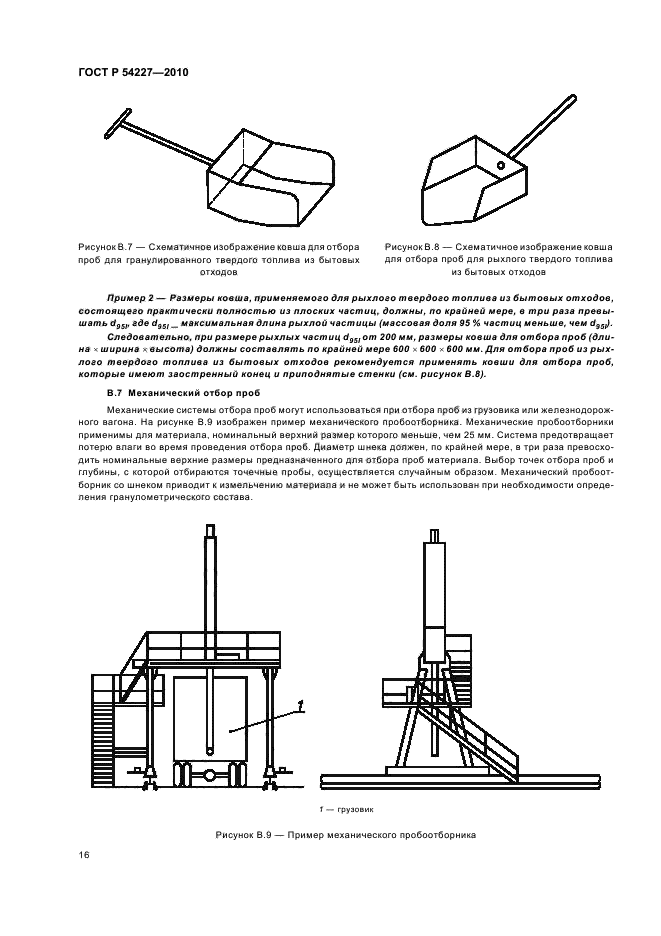 ГОСТ Р 54227—2010

Рисунок В.7 — Схематичное изображение ковша для отбора проб для гранулированного твердого топлива из бытовых отходов

Рисунок В.8 — Схематичное изображение ковша для отбора проб для рыхлого твердого топлива из бытовых отходов

Пример 2 — Размеры ковша, применяемого для рыхлого твердого топлива из бытовых отходов, состоящего практически полностью из плоских частиц, должны, по крайней мере, в три раза превышать $d_{95l}$, где $d_{95l}$ — максимальная длина рыхлой частицы (массовая доля 95 % частиц меньше, чем $d_{95l}$).

Следовательно, при размере рыхлых частиц $d_{95l}$ от 200 мм, размеры ковша для отбора проб (длина × ширина × высота) должны составлять по крайней мере 600 × 600 × 600 мм. Для отбора проб из рыхлого твердого топлива из бытовых отходов рекомендуется применять ковши для отбора проб, которые имеют заостренный конец и приподнятые стенки (см. рисунок В.8).

В.7 Механический отбор проб

Механические системы отбора проб могут использоваться при отбора проб из грузовика или железнодорожного вагона. На рисунке В.9 изображен пример механического пробоотборника. Механические пробоотборники применимы для материала, номинальный верхний размер которого меньше, чем 25 мм. Система предотвращает потерю влаги во время проведения отбора проб. Диаметр шнека должен, по крайней мере, в три раза превосходить номинальные верхние размеры предназначенного для отбора проб материала. Выбор точек отбора проб и глубины, с которой отбираются точечные пробы, осуществляется случайным образом. Механический пробоотборник со шнеком приводит к измельчению материала и не может быть использован при необходимости определения гранулометрического состава.

1

1 — грузовик

Рисунок В.9 — Пример механического пробоотборника

16