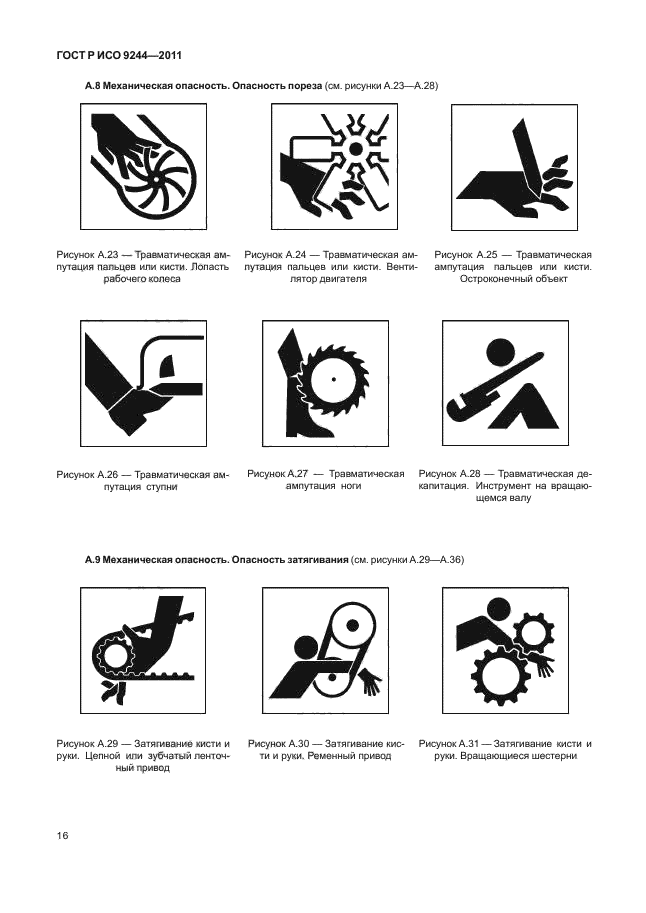 ГОСТ Р ИСО 9244—2011

А.8 Механическая опасность. Опасность пореза (см. рисунки А.23—А.28)

Рисунок А.23 — Травматическая ампутация пальцев или кисти. Лопасть рабочего колеса

Рисунок А.24 — Травматическая ампутация пальцев или кисти. Вентилятор двигателя

Рисунок А.25 — Травматическая ампутация пальцев или кисти. Остроконечный объект

Рисунок А.26 — Травматическая ампутация ступни

Рисунок А.27 — Травматическая ампутация ноги

Рисунок А.28 — Травматическая декапитация. Инструмент на вращающемся валу

А.9 Механическая опасность. Опасность затягивания (см. рисунки А.29—А.36)

Рисунок А.29 — Затягивание кисти и руки. Цепной или зубчатый ленточный привод

Рисунок А.30 — Затягивание кисти и руки. Ременный привод

Рисунок А.31 — Затягивание кисти и руки. Вращающиеся шестерни

16