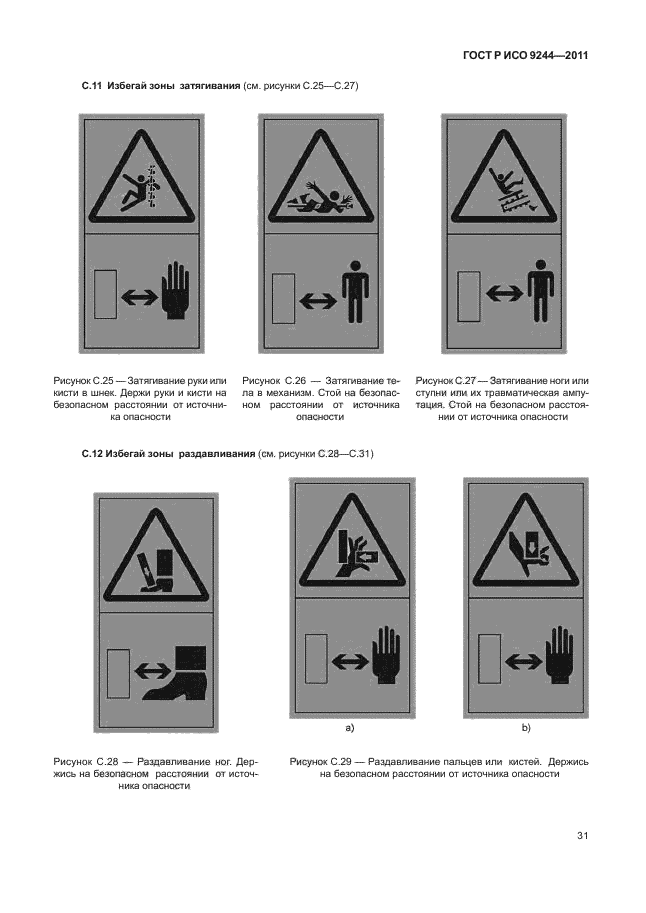 ГОСТ Р ИСО 9244—2011

С.11 Избегай зоны затягивания (см. рисунки С.25—С.27)

Рисунок С.25 — Затягивание руки или кисти в шнек. Держи руки и кисти на безопасном расстоянии от источника опасности

Рисунок С.26 — Затягивание тела в механизм. Стой на безопасном расстоянии от источника опасности

Рисунок С.27 — Затягивание ноги или ступни или их травматическая ампутация. Стой на безопасном расстоянии от источника опасности

С.12 Избегай зоны раздавливания (см. рисунки С.28—С.31)

a)

b)

Рисунок С.28 — Раздавливание ног. Держись на безопасном расстоянии от источника опасности

Рисунок С.29 — Раздавливание пальцев или кистей. Держись на безопасном расстоянии от источника опасности

31