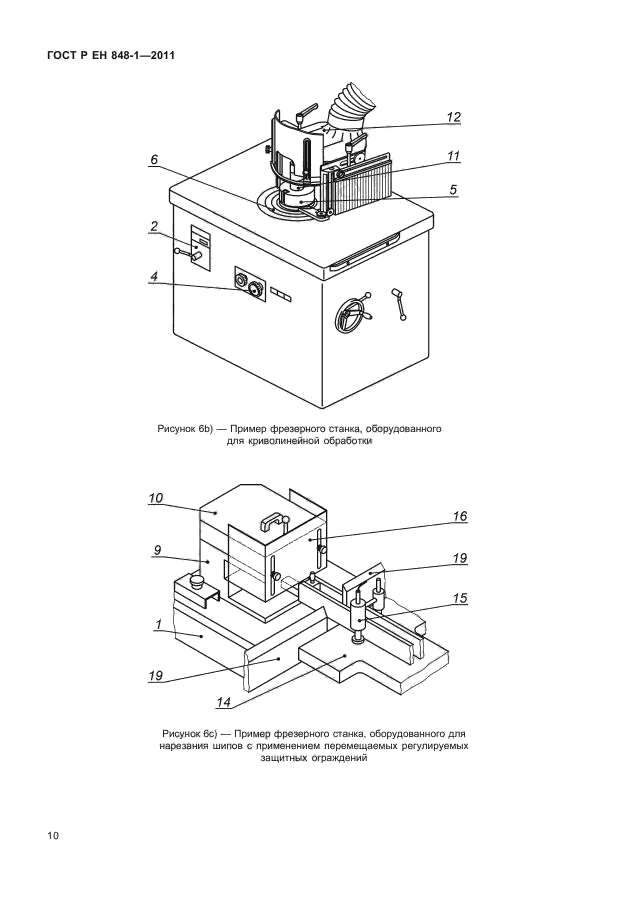 ГОСТ Р ЕН 848-1—2011

12

6

11

5

2

4

Рисунок 6b) — Пример фрезерного станка, оборудованного для криволинейной обработки

10

16

9

19

15

1

19

14

Рисунок 6с) — Пример фрезерного станка, оборудованного для нарезания шипов с применением перемещаемых регулируемых защитных ограждений

10