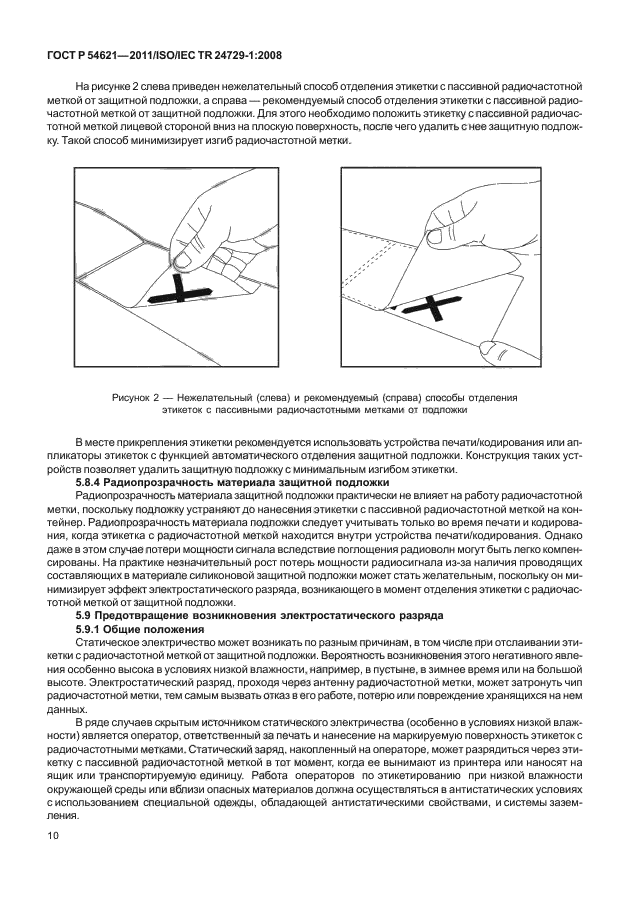 ГОСТ Р 54621—2011/ISO/IEC TR 24729-1:2008

На рисунке 2 слева приведен нежелательный способ отделения этикетки с пассивной радиочастотной меткой от защитной подложки, а справа — рекомендуемый способ отделения этикетки с пассивной радиочастотной меткой от защитной подложки. Для этого необходимо положить этикетку с пассивной радиочастотной меткой лицевой стороной вниз на плоскую поверхность, после чего удалить с нее защитную подложку. Такой способ минимизирует изгиб радиочастотной метки.

Рисунок 2 — Нежелательный (слева) и рекомендуемый (справа) способы отделения этикеток с пассивными радиочастотными метками от подложки

В месте прикрепления этикетки рекомендуется использовать устройства печати/кодирования или аппликаторы этикеток с функцией автоматического отделения защитной подложки. Конструкция таких устройств позволяет удалить защитную подложку с минимальным изгибом этикетки.

5.8.4 Радиопрозрачность материала защитной подложки

Радиопрозрачность материала защитной подложки практически не влияет на работу радиочастотной метки, поскольку подложку устраняют до нанесения этикетки с пассивной радиочастотной меткой на контейнер. Радиопрозрачность материала подложки следует учитывать только во время печати и кодирования, когда этикетка с радиочастотной меткой находится внутри устройства печати/кодирования. Однако даже в этом случае потери мощности сигнала вследствие поглощения радиоволн могут быть легко компенсированы. На практике незначительный рост потерь мощности радиосигнала из-за наличия проводящих составляющих в материале силиконовой защитной подложки может стать желательным, поскольку он минимизирует эффект электростатического разряда, возникающего в момент отделения этикетки с радиочастотной меткой от защитной подложки.

5.9 Предотвращение возникновения электростатического разряда

5.9.1 Общие положения

Статическое электричество может возникать по разным причинам, в том числе при отслаивании этикетки с радиочастотной меткой от защитной подложки. Вероятность возникновения этого негативного явления особенно высока в условиях низкой влажности, например, в пустыне, в зимнее время или на большой высоте. Электростатический разряд, проходя через антенну радиочастотной метки, может затронуть чип радиочастотной метки, тем самым вызвать отказ в его работе, потерю или повреждение хранящихся на нем данных.

В ряде случаев скрытым источником статического электричества (особенно в условиях низкой влажности) является оператор, ответственный за печать и нанесение на маркируемую поверхность этикеток с радиочастотными метками. Статический заряд, накопленный на операторе, может разрядиться через этикетку с пассивной радиочастотной меткой в тот момент, когда ее вынимают из принтера или наносят на ящик или транспортируемую единицу. Работа операторов по этикетированию при низкой влажности окружающей среды или вблизи опасных материалов должна осуществляться в антистатических условиях с использованием специальной одежды, обладающей антистатическими свойствами, и системы заземления.

10