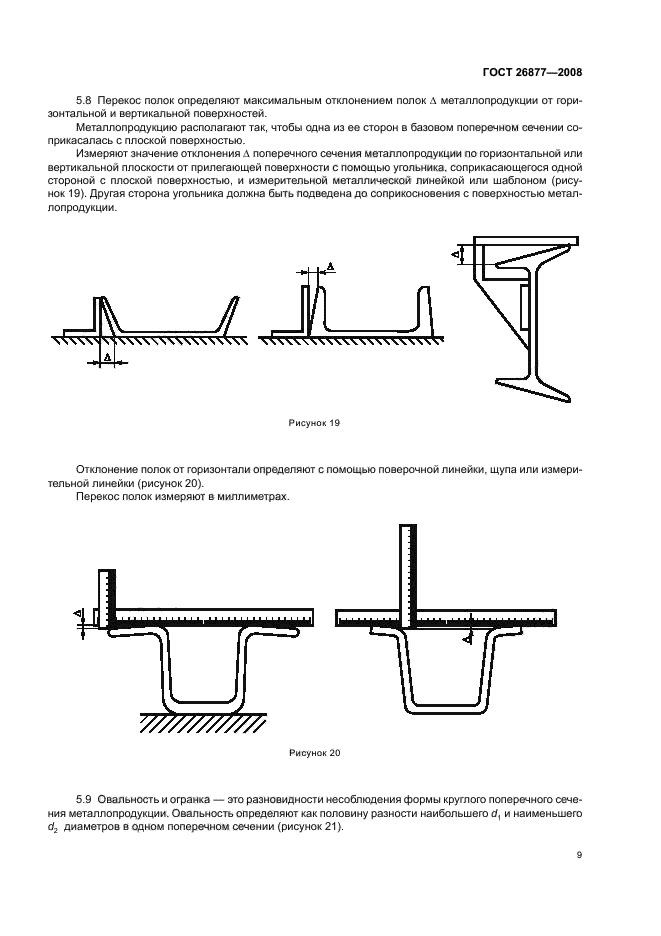 ГОСТ 26877—2008

5.8 Перекос полок определяют максимальным отклонением полок $\Delta$ металлопродукции от горизонтальной и вертикальной поверхностей.

Металлопродукцию располагают так, чтобы одна из ее сторон в базовом поперечном сечении соприкасалась с плоской поверхностью.

Измеряют значение отклонения $\Delta$ поперечного сечения металлопродукции по горизонтальной или вертикальной плоскости от прилегающей поверхности с помощью угольника, соприкасающегося одной стороной с плоской поверхностью, и измерительной металлической линейкой или шаблоном (рисунок 19). Другая сторона угольника должна быть подведена до соприкосновения с поверхностью металлопродукции.

$\Delta$

$\Delta$

$\Delta$

Рисунок 19

Отклонение полок от горизонтали определяют с помощью поверочной линейки, щупа или измерительной линейки (рисунок 20).

Перекос полок измеряют в миллиметрах.

$\Delta$

$\Delta$

Рисунок 20

5.9 Овальность и огранка — это разновидности несоблюдения формы круглого поперечного сечения металлопродукции. Овальность определяют как половину разности наибольшего $d_1$ и наименьшего $d_2$ диаметров в одном поперечном сечении (рисунок 21).

9