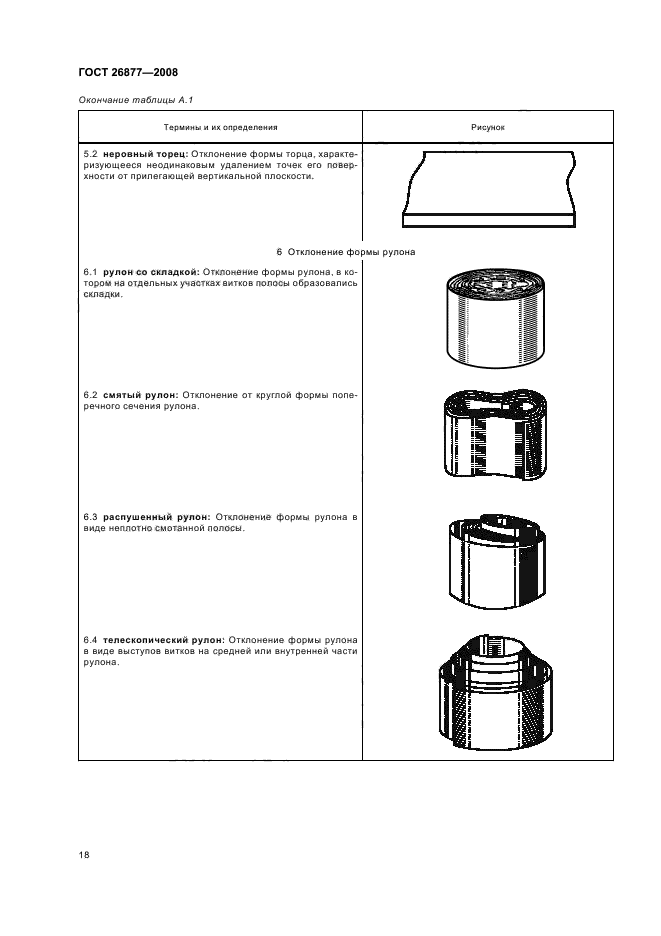 ГОСТ 26877—2008

Окончание таблицы А.1

| Термины и их определения | Рисунок |
|---|---|
| 5.2 **неровный торец:** Отклонение формы торца, характеризующееся неодинаковым удалением точек его поверхности от прилегающей вертикальной плоскости. | |
| 6 Отклонение формы рулона | |
| 6.1 **рулон со складкой:** Отклонение формы рулона, в котором на отдельных участках витков полосы образовались складки. | |
| 6.2 **смятый рулон:** Отклонение от круглой формы поперечного сечения рулона. | |
| 6.3 **распушенный рулон:** Отклонение формы рулона в виде неплотно смотанной полосы. | |
| 6.4 **телескопический рулон:** Отклонение формы рулона в виде выступов витков на средней или внутренней части рулона. | |

18