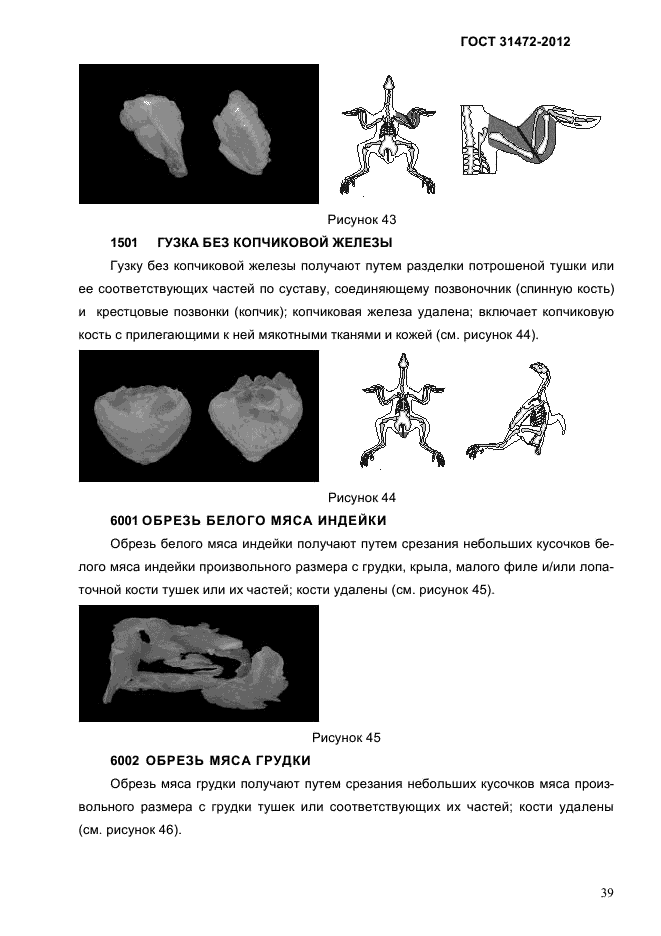 ГОСТ 31472-2012

Рисунок 43

1501 ГУЗКА БЕЗ КОПЧИКОВОЙ ЖЕЛЕЗЫ

Гузку без копчиковой железы получают путем разделки потрошеной тушки или ее соответствующих частей по суставу, соединяющему позвоночник (спинную кость) и крестцовые позвонки (копчик); копчиковая железа удалена; включает копчиковую кость с прилегающими к ней мякотными тканями и кожей (см. рисунок 44).

Рисунок 44

6001 ОБРЕЗЬ БЕЛОГО МЯСА ИНДЕЙКИ

Обрезь белого мяса индейки получают путем срезания небольших кусочков белого мяса индейки произвольного размера с грудки, крыла, малого филе и/или лопаточной кости тушек или их частей; кости удалены (см. рисунок 45).

Рисунок 45

6002 ОБРЕЗЬ МЯСА ГРУДКИ

Обрезь мяса грудки получают путем срезания небольших кусочков мяса произвольного размера с грудки тушек или соответствующих их частей; кости удалены (см. рисунок 46).

39