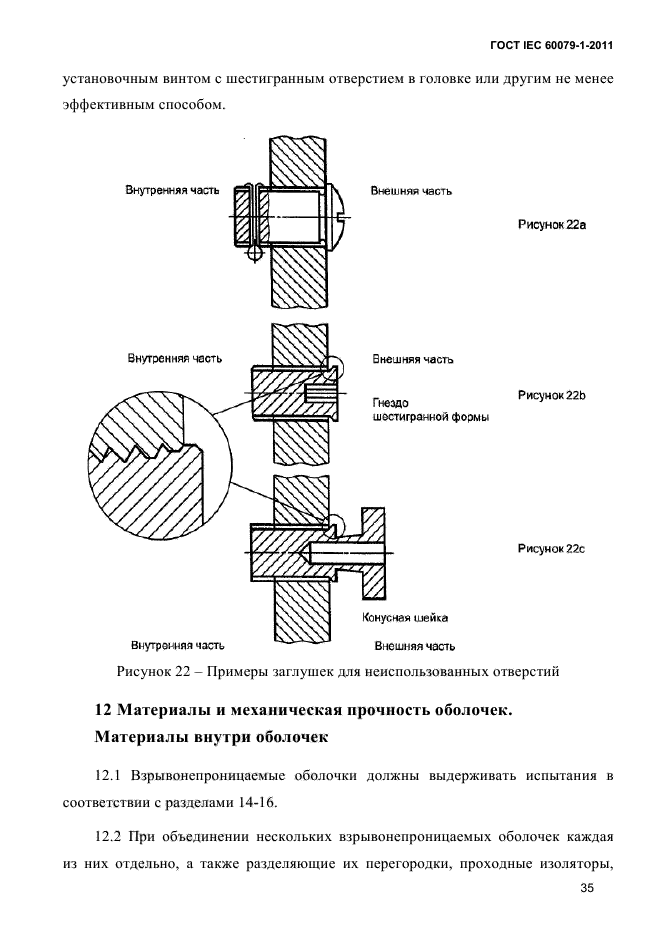 ГОСТ IEC 60079-1-2011

установочным винтом с шестигранным отверстием в головке или другим не менее эффективным способом.

Внутренняя часть

Внешняя часть

Рисунок 22a

Внутренняя часть

Внешняя часть

Гнездо шестигранной формы

Рисунок 22b

Рисунок 22c

Конусная шейка

Внутренняя часть

Внешняя часть

Рисунок 22 – Примеры заглушек для неиспользованных отверстий

12 Материалы и механическая прочность оболочек. Материалы внутри оболочек

12.1 Взрывонепроницаемые оболочки должны выдерживать испытания в соответствии с разделами 14-16.

12.2 При объединении нескольких взрывонепроницаемых оболочек каждая из них отдельно, а также разделяющие их перегородки, проходные изоляторы,

35