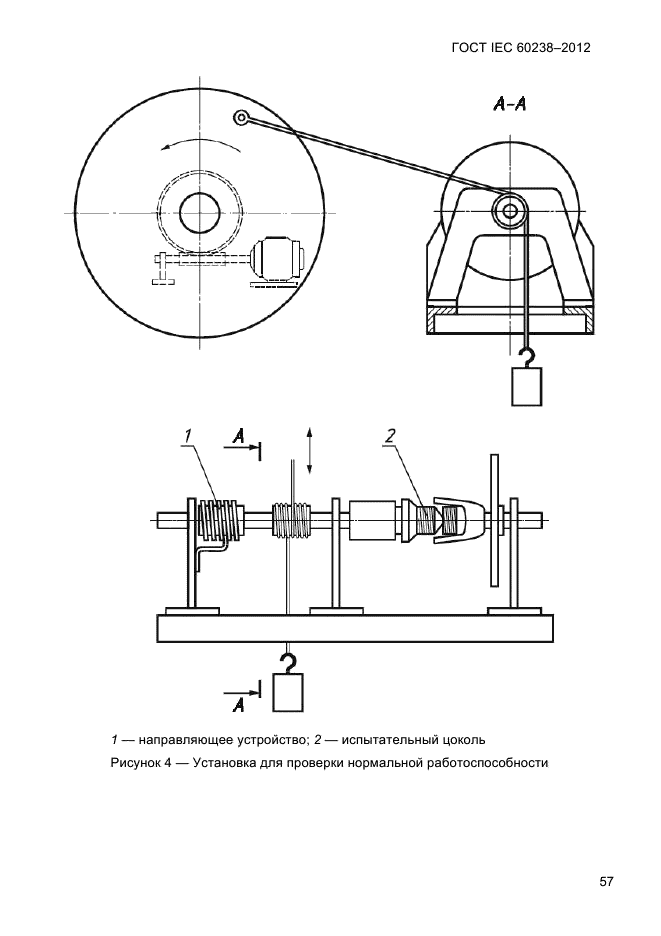 ГОСТ IEC 60238–2012

А-А

1

А

2

А

1 — направляющее устройство; 2 — испытательный цоколь

Рисунок 4 — Установка для проверки нормальной работоспособности

57