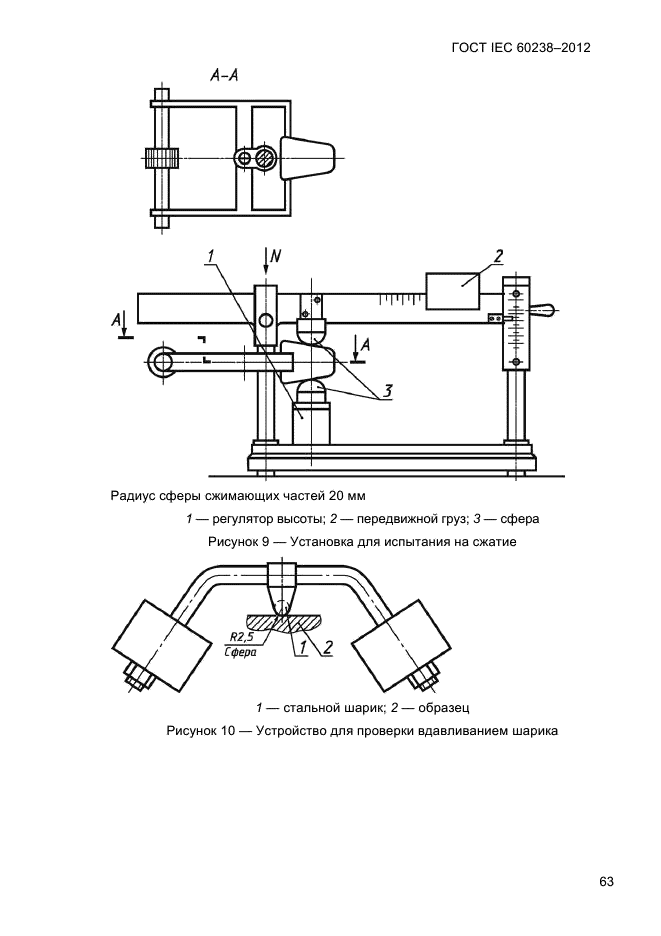 ГОСТ IEC 60238–2012

А–А

1

N

2

А

А

3

Радиус сферы сжимающих частей 20 мм

1 — регулятор высоты; 2 — передвижной груз; 3 — сфера

Рисунок 9 — Установка для испытания на сжатие

R2,5
Сфера

1

2

1 — стальной шарик; 2 — образец

Рисунок 10 — Устройство для проверки вдавливанием шарика

63