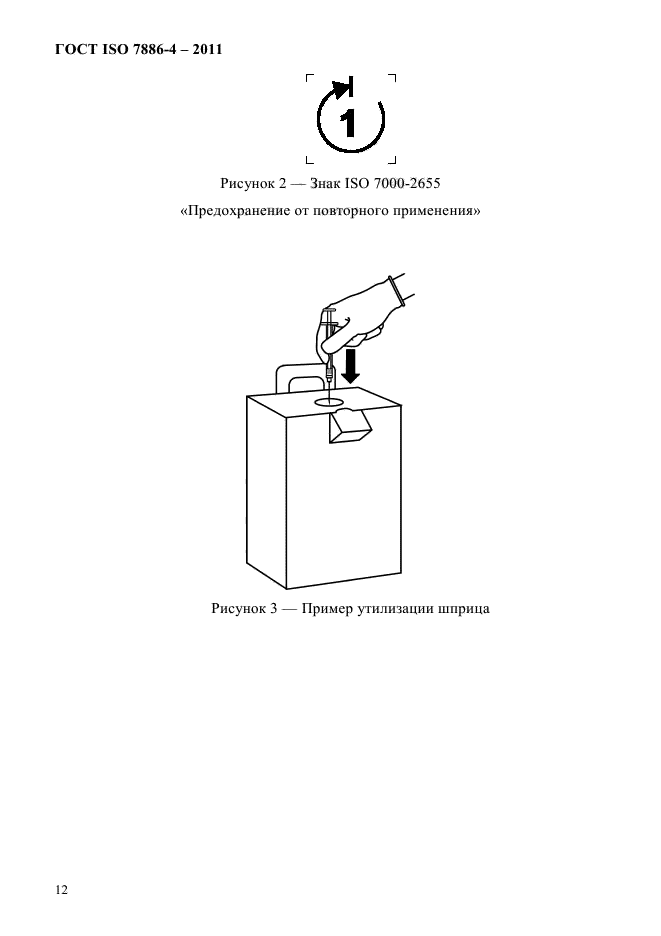 ГОСТ ISO 7886-4 – 2011

1

Рисунок 2 — Знак ISO 7000-2655

«Предохранение от повторного применения»

Рисунок 3 — Пример утилизации шприца

12