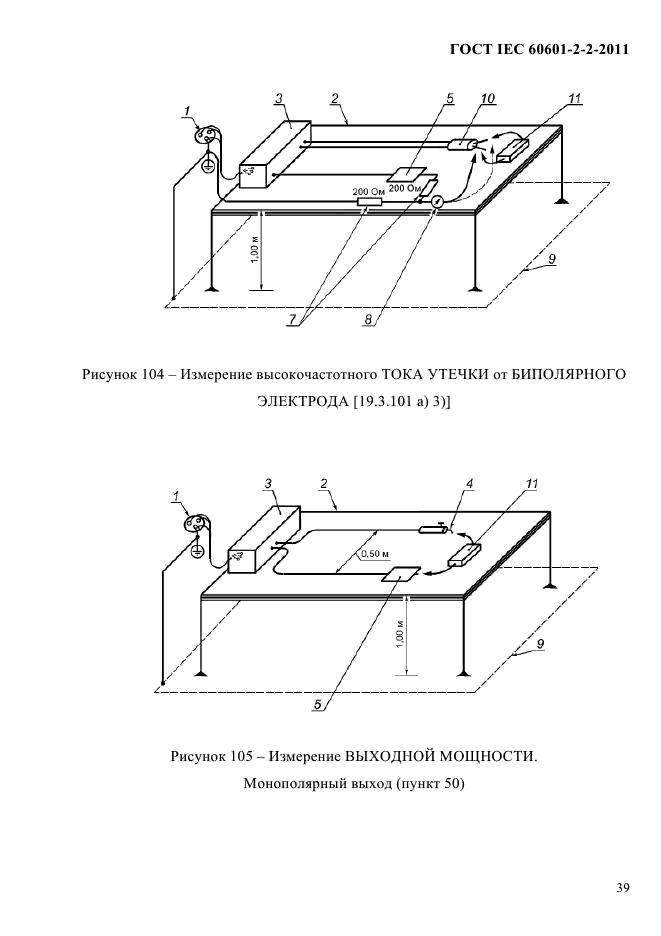 ГОСТ IEC 60601-2-2-2011

1
3
2
5
10
11
200 Ом
200 Ом
1,00 м
9
7
8

Рисунок 104 – Измерение высокочастотного ТОКА УТЕЧКИ от БИПОЛЯРНОГО ЭЛЕКТРОДА [19.3.101 а) 3)]

1
3
2
4
11
0,50 м
1,00 м
9
5

Рисунок 105 – Измерение ВЫХОДНОЙ МОЩНОСТИ. Монополярный выход (пункт 50)

39