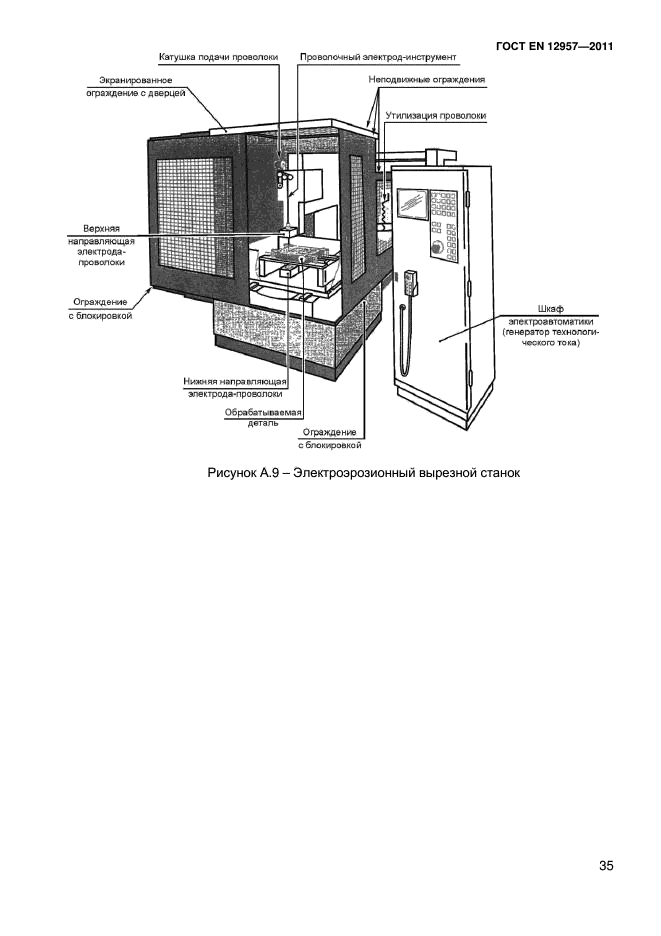 ГОСТ EN 12957—2011

Катушка подачи проволоки

Проволочный электрод-инструмент

Экранированное ограждение с дверцей

Неподвижные ограждения

Утилизация проволоки

Верхняя направляющая электрода-проволоки

Ограждение с блокировкой

Шкаф электроавтоматики (генератор технологического тока)

Нижняя направляющая электрода-проволоки

Обрабатываемая деталь

Ограждение с блокировкой

Рисунок А.9 – Электроэрозионный вырезной станок

35