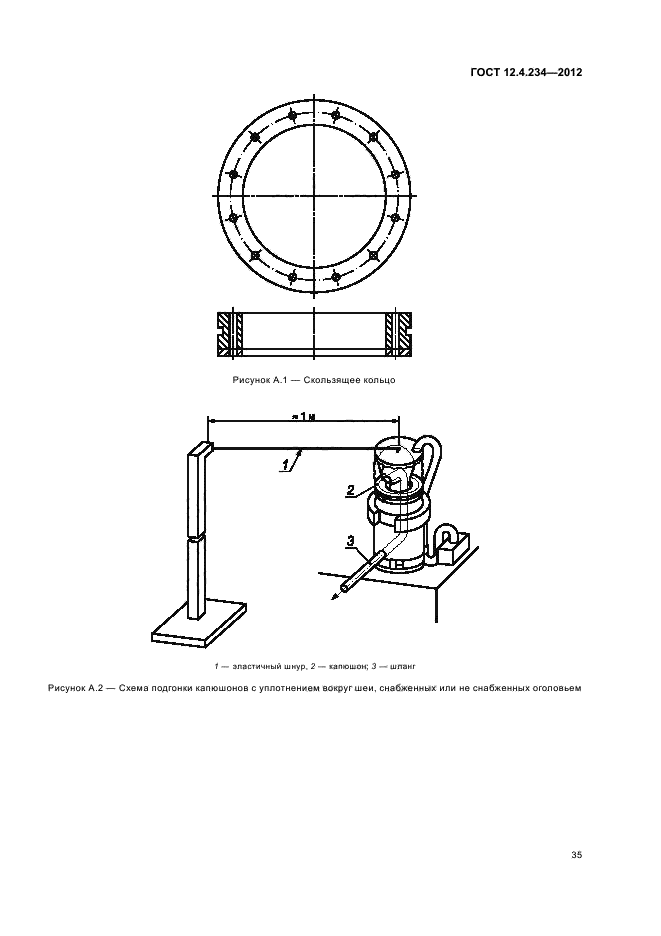 ГОСТ 12.4.234—2012

Рисунок А.1 — Скользящее кольцо

≈1 м

1

2

3

1 — эластичный шнур, 2 — капюшон; 3 — шланг

Рисунок А.2 — Схема подгонки капюшонов с уплотнением вокруг шеи, снабженных или не снабженных оголовьем

35