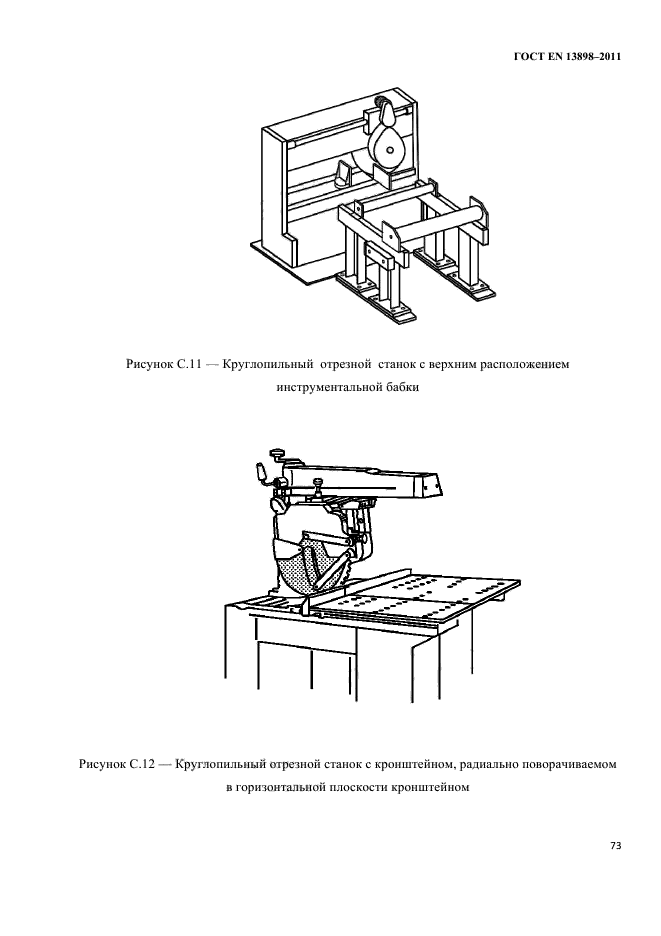 ГОСТ EN 13898–2011

Рисунок С.11 — Круглопильный отрезной станок с верхним расположением инструментальной бабки

Рисунок С.12 — Круглопильный отрезной станок с кронштейном, радиально поворачиваемом в горизонтальной плоскости кронштейном

73