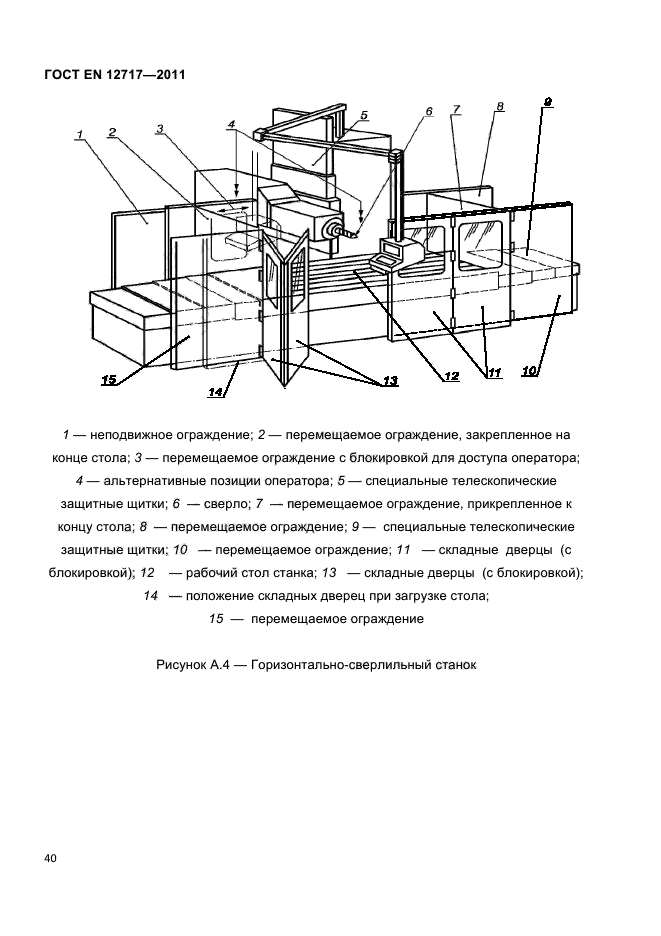 ГОСТ EN 12717—2011

1
2
3
4
5
6
7
8
9
15
14
13
12
11
10

1 — неподвижное ограждение; 2 — перемещаемое ограждение, закрепленное на конце стола; 3 — перемещаемое ограждение с блокировкой для доступа оператора; 4 — альтернативные позиции оператора; 5 — специальные телескопические защитные щитки; 6 — сверло; 7 — перемещаемое ограждение, прикрепленное к концу стола; 8 — перемещаемое ограждение; 9 — специальные телескопические защитные щитки; 10 — перемещаемое ограждение; 11 — складные дверцы (с блокировкой); 12 — рабочий стол станка; 13 — складные дверцы (с блокировкой); 14 — положение складных дверец при загрузке стола; 15 — перемещаемое ограждение

Рисунок А.4 — Горизонтально-сверлильный станок

40