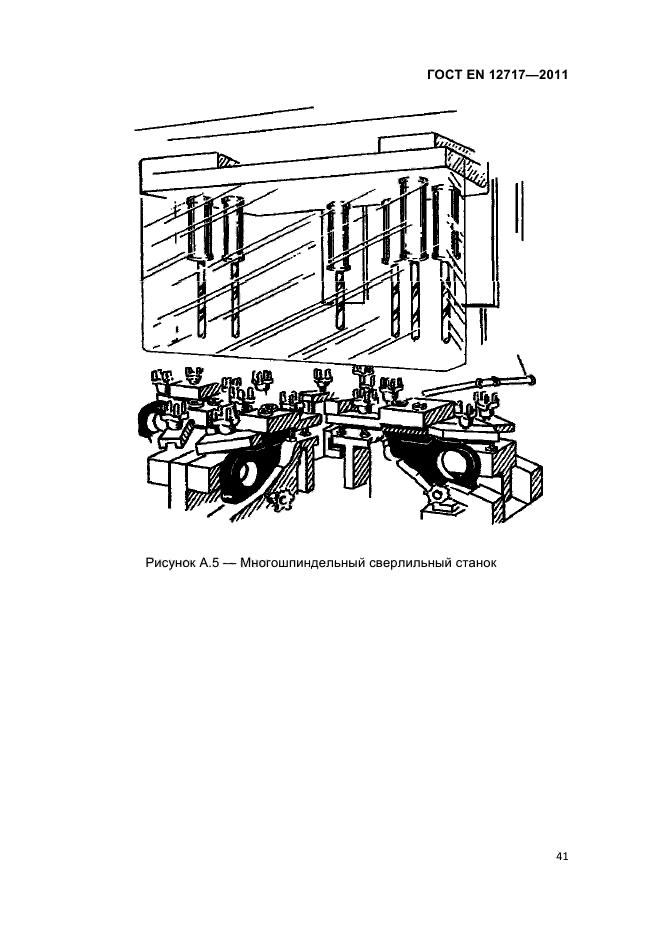 ГОСТ EN 12717—2011

Рисунок А.5 — Многошпиндельный сверлильный станок

41