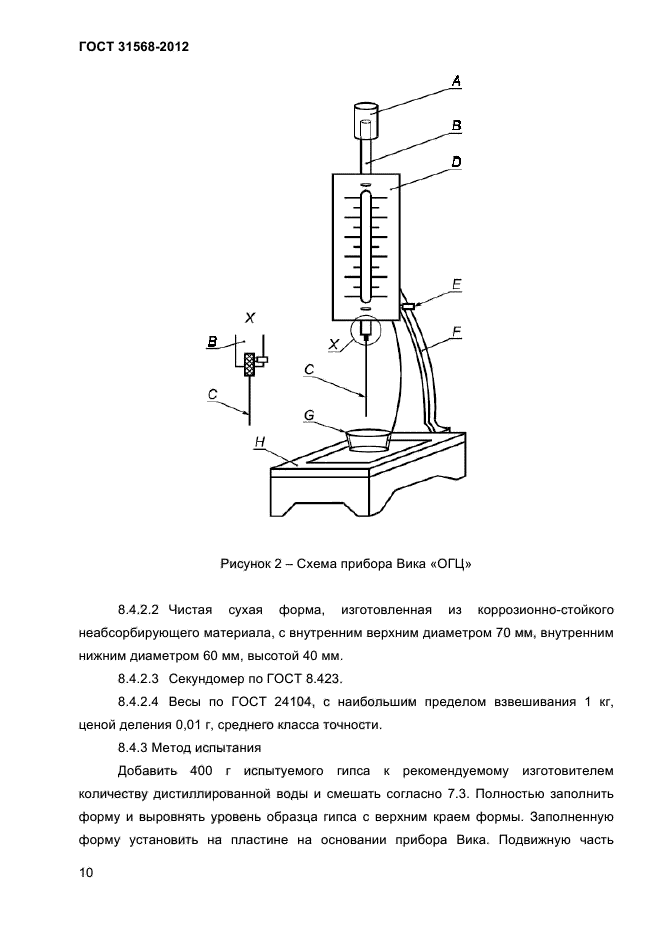 ГОСТ 31568-2012

A
B
D
E
F
X
B
X
C
C
G
H

Рисунок 2 – Схема прибора Вика «ОГЦ»

8.4.2.2 Чистая сухая форма, изготовленная из коррозионно-стойкого неабсорбирующего материала, с внутренним верхним диаметром 70 мм, внутренним нижним диаметром 60 мм, высотой 40 мм.

8.4.2.3 Секундомер по ГОСТ 8.423.

8.4.2.4 Весы по ГОСТ 24104, с наибольшим пределом взвешивания 1 кг, ценой деления 0,01 г, среднего класса точности.

8.4.3 Метод испытания

Добавить 400 г испытуемого гипса к рекомендуемому изготовителем количеству дистиллированной воды и смешать согласно 7.3. Полностью заполнить форму и выровнять уровень образца гипса с верхним краем формы. Заполненную форму установить на пластине на основании прибора Вика. Подвижную часть

10