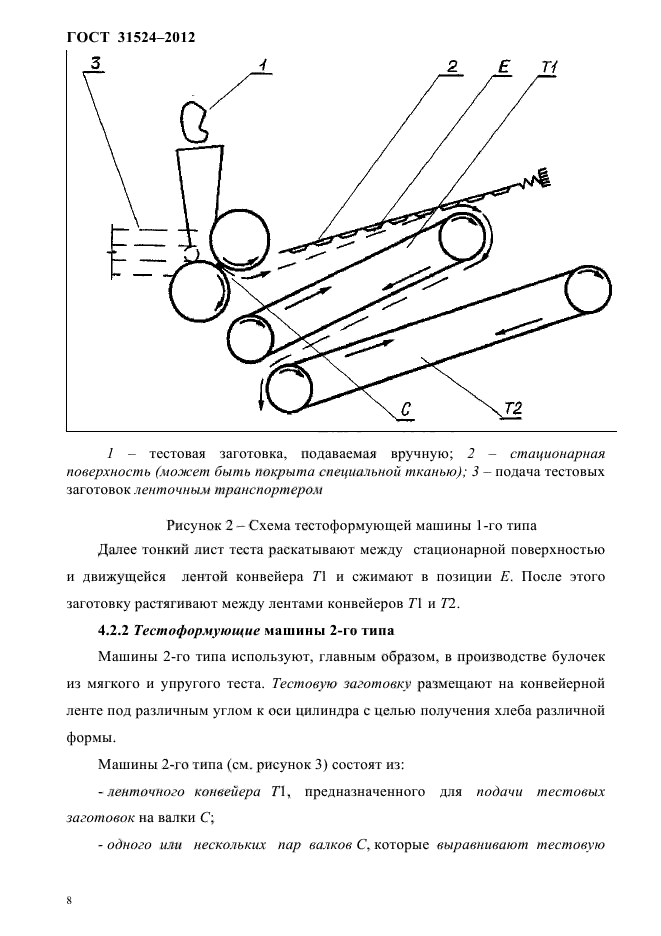 ГОСТ 31524–2012

3
1
2
E
T1
C
T2

1 – тестовая заготовка, подаваемая вручную; 2 – стационарная поверхность (может быть покрыта специальной тканью); 3 – подача тестовых заготовок ленточным транспортером

Рисунок 2 – Схема тестоформующей машины 1-го типа

Далее тонкий лист теста раскатывают между стационарной поверхностью и движущейся лентой конвейера T1 и сжимают в позиции E. После этого заготовку растягивают между лентами конвейеров T1 и T2.

4.2.2 Тестоформующие машины 2-го типа

Машины 2-го типа используют, главным образом, в производстве булочек из мягкого и упругого теста. Тестовую заготовку размещают на конвейерной ленте под различным углом к оси цилиндра с целью получения хлеба различной формы.

Машины 2-го типа (см. рисунок 3) состоят из:

- ленточного конвейера T1, предназначенного для подачи тестовых заготовок на валки C;

- одного или нескольких пар валков C, которые выравнивают тестовую

8