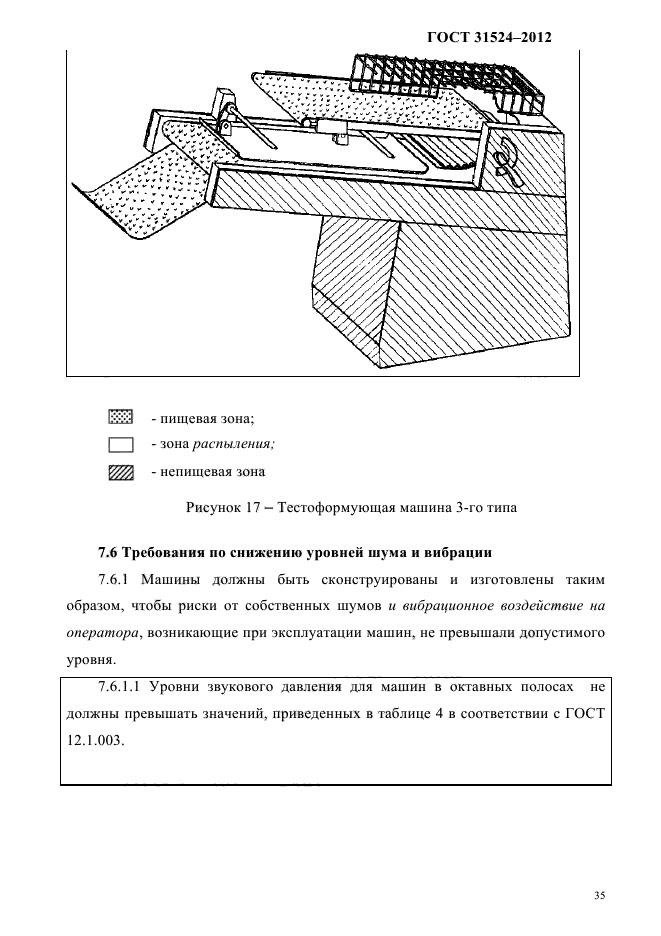 ГОСТ 31524–2012

- пищевая зона;
- зона распыления;
- непищевая зона

Рисунок 17 – Тестоформующая машина 3-го типа

7.6 Требования по снижению уровней шума и вибрации

7.6.1 Машины должны быть сконструированы и изготовлены таким образом, чтобы риски от собственных шумов и вибрационное воздействие на оператора, возникающие при эксплуатации машин, не превышали допустимого уровня.

7.6.1.1 Уровни звукового давления для машин в октавных полосах не должны превышать значений, приведенных в таблице 4 в соответствии с ГОСТ 12.1.003.

35