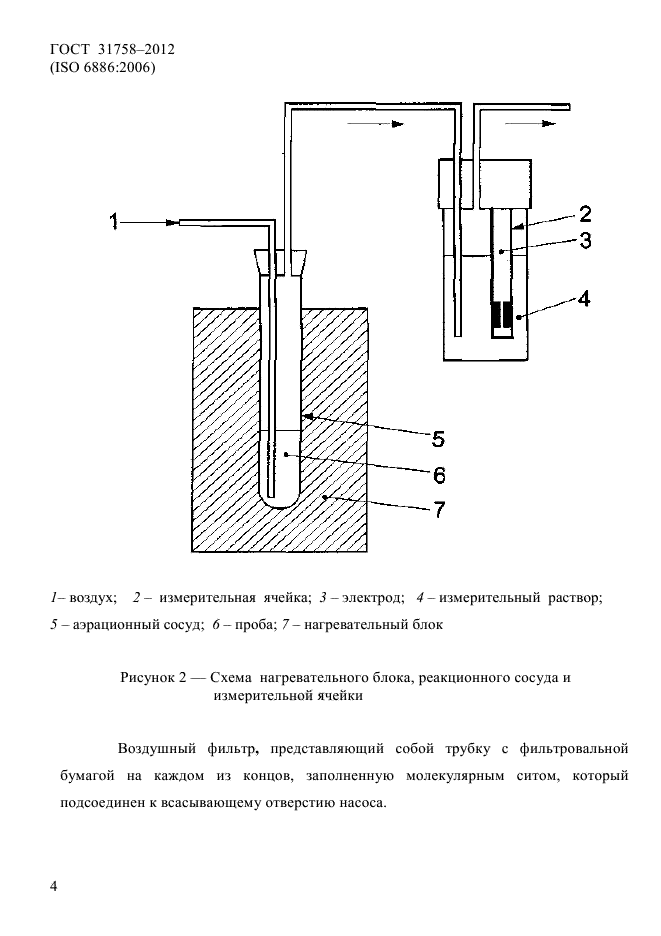 ГОСТ 31758–2012
(ISO 6886:2006)

1
2
3
4
5
6
7

1– воздух; 2 – измерительная ячейка; 3 – электрод; 4 – измерительный раствор; 5 – аэрационный сосуд; 6 – проба; 7 – нагревательный блок

Рисунок 2 — Схема нагревательного блока, реакционного сосуда и измерительной ячейки

Воздушный фильтр, представляющий собой трубку с фильтровальной бумагой на каждом из концов, заполненную молекулярным ситом, который подсоединен к всасывающему отверстию насоса.

4