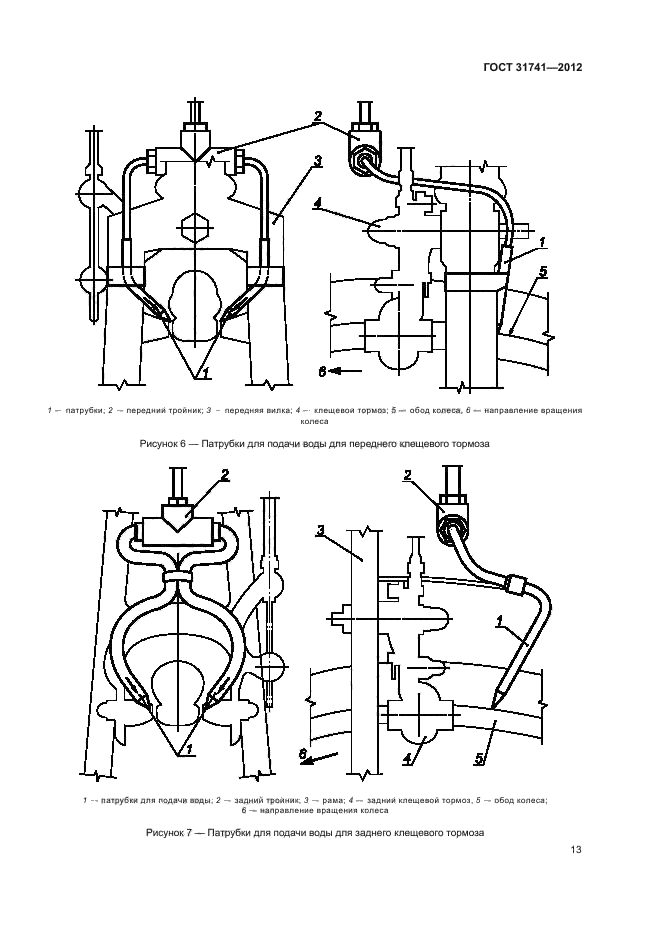 ГОСТ 31741—2012

2

3

4

1

5

1

6

1 — патрубки; 2 — передний тройник; 3 — передняя вилка; 4 — клещевой тормоз; 5 — обод колеса, 6 — направление вращения колеса

Рисунок 6 — Патрубки для подачи воды для переднего клещевого тормоза

2

2

3

1

1

6

4

5

1 — патрубки для подачи воды; 2 — задний тройник; 3 — рама; 4 — задний клещевой тормоз, 5 — обод колеса; 6 — направление вращения колеса

Рисунок 7 — Патрубки для подачи воды для заднего клещевого тормоза

13