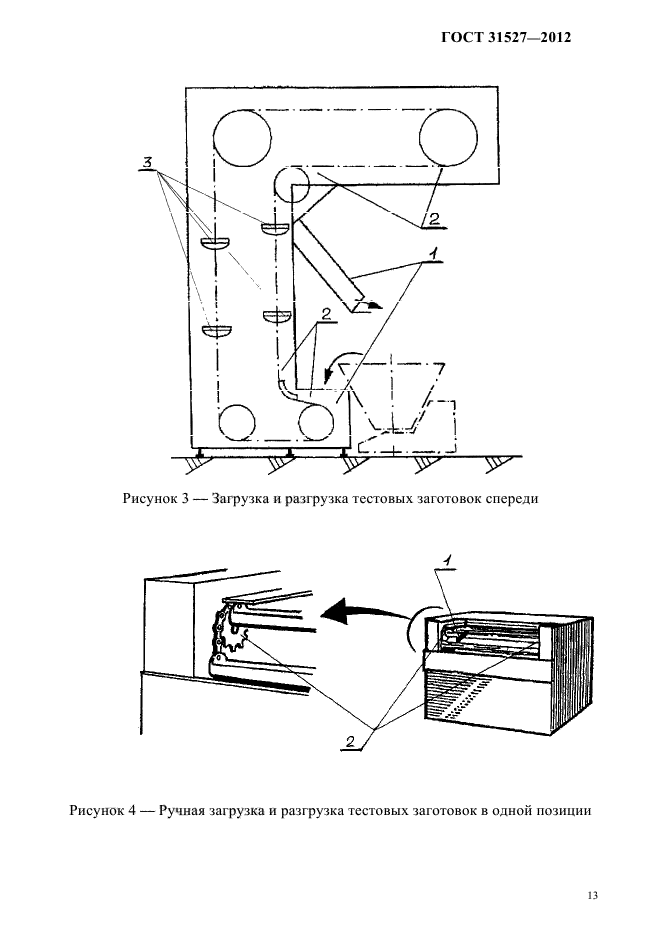 ГОСТ 31527—2012

3

2

1

2

Рисунок 3 — Загрузка и разгрузка тестовых заготовок спереди

1

2

Рисунок 4 — Ручная загрузка и разгрузка тестовых заготовок в одной позиции

13