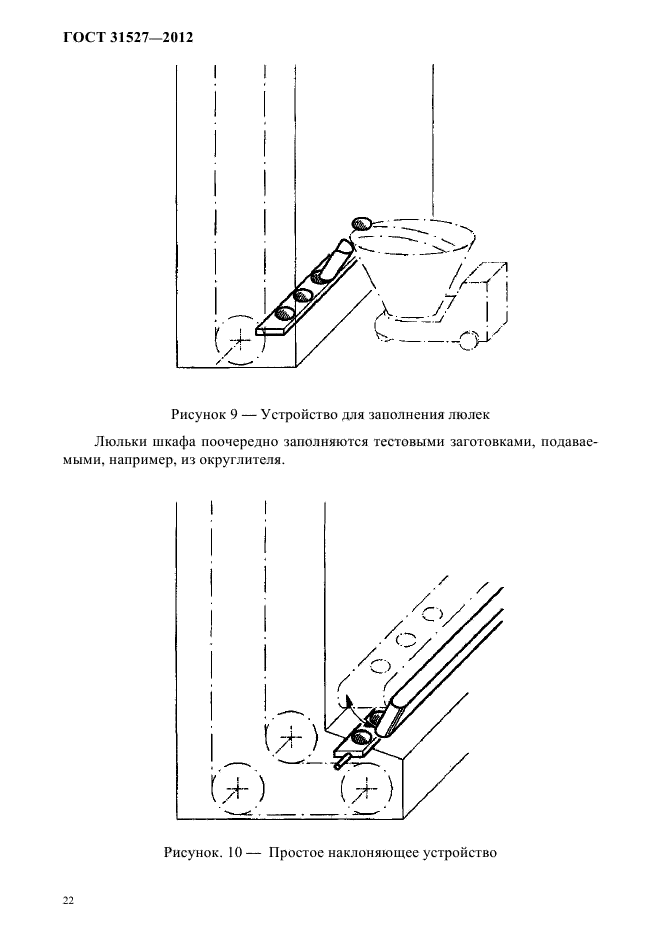 ГОСТ 31527—2012

Рисунок 9 — Устройство для заполнения люлек

Люльки шкафа поочередно заполняются тестовыми заготовками, подаваемыми, например, из округлителя.

Рисунок. 10 — Простое наклоняющее устройство

22