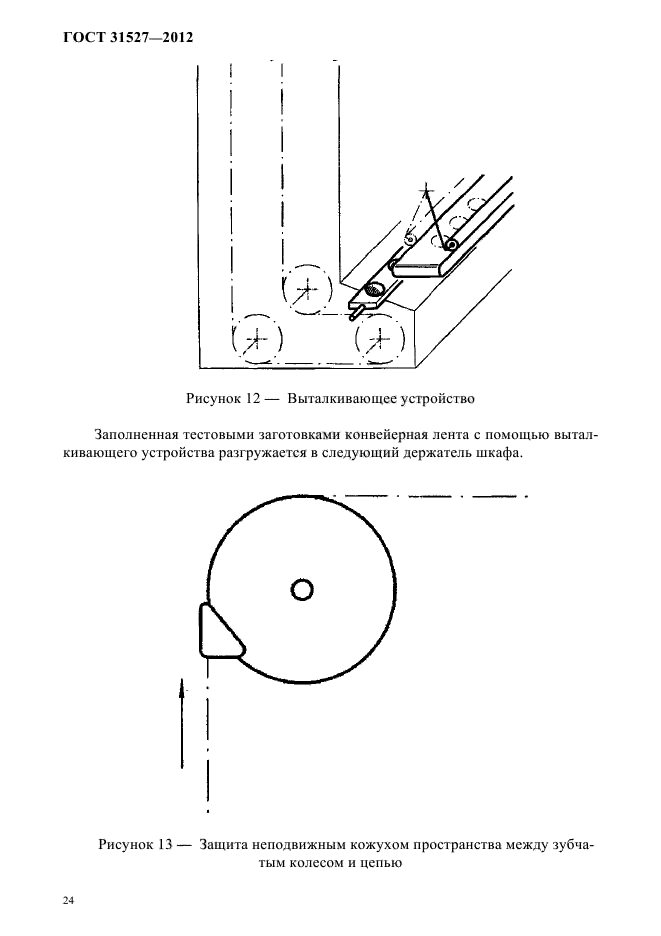 ГОСТ 31527—2012

Рисунок 12 — Выталкивающее устройство

Заполненная тестовыми заготовками конвейерная лента с помощью выталкивающего устройства разгружается в следующий держатель шкафа.

Рисунок 13 — Защита неподвижным кожухом пространства между зубчатым колесом и цепью

24