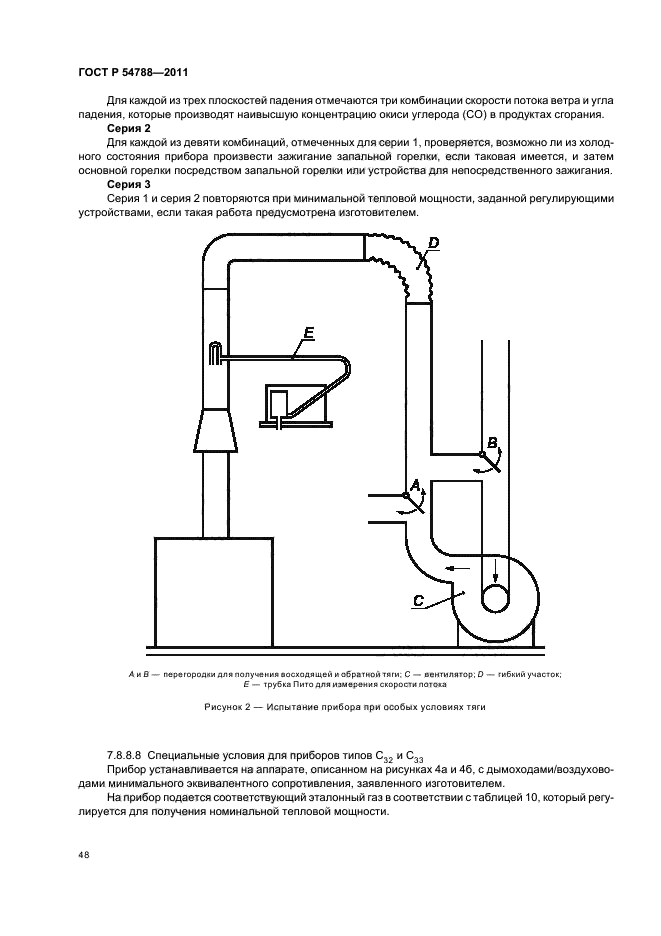 ГОСТ Р 54788—2011

Для каждой из трех плоскостей падения отмечаются три комбинации скорости потока ветра и угла падения, которые производят наивысшую концентрацию окиси углерода (CO) в продуктах сгорания.

Серия 2

Для каждой из девяти комбинаций, отмеченных для серии 1, проверяется, возможно ли из холодного состояния прибора произвести зажигание запальной горелки, если таковая имеется, и затем основной горелки посредством запальной горелки или устройства для непосредственного зажигания.

Серия 3

Серия 1 и серия 2 повторяются при минимальной тепловой мощности, заданной регулирующими устройствами, если такая работа предусмотрена изготовителем.

D

E

B

A

C

A и B — перегородки для получения восходящей и обратной тяги; C — вентилятор; D — гибкий участок; E — трубка Пито для измерения скорости потока

Рисунок 2 — Испытание прибора при особых условиях тяги

7.8.8.8 Специальные условия для приборов типов $C_{32}$ и $C_{33}$

Прибор устанавливается на аппарате, описанном на рисунках 4а и 4б, с дымоходами/воздуховодами минимального эквивалентного сопротивления, заявленного изготовителем.

На прибор подается соответствующий эталонный газ в соответствии с таблицей 10, который регулируется для получения номинальной тепловой мощности.

48