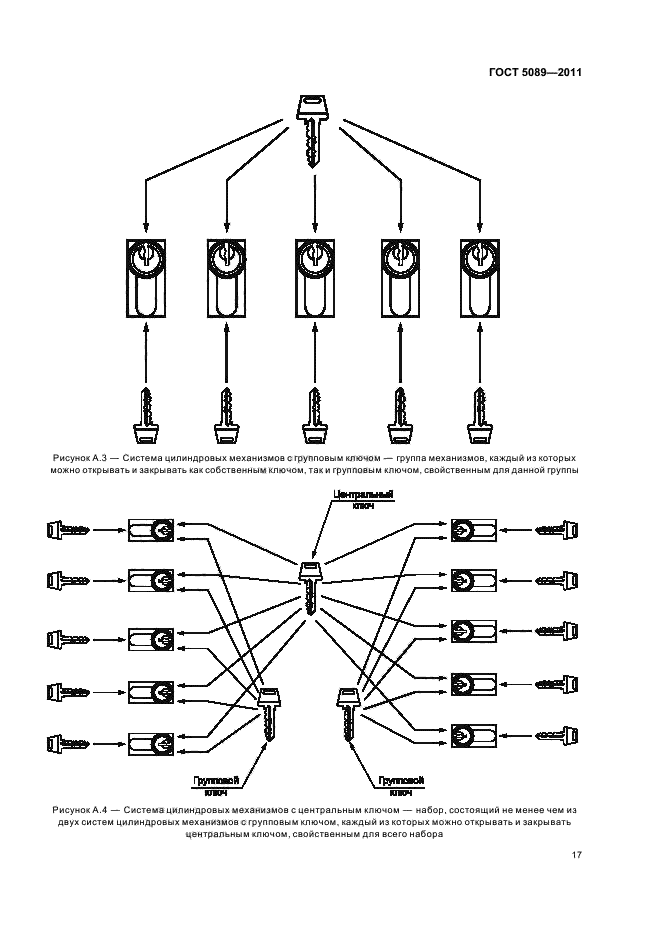 ГОСТ 5089—2011

Рисунок А.3 — Система цилиндровых механизмов с групповым ключом — группа механизмов, каждый из которых можно открывать и закрывать как собственным ключом, так и групповым ключом, свойственным для данной группы

Центральный ключ

Групповой ключ

Групповой ключ

Рисунок А.4 — Система цилиндровых механизмов с центральным ключом — набор, состоящий не менее чем из двух систем цилиндровых механизмов с групповым ключом, каждый из которых можно открывать и закрывать центральным ключом, свойственным для всего набора

17