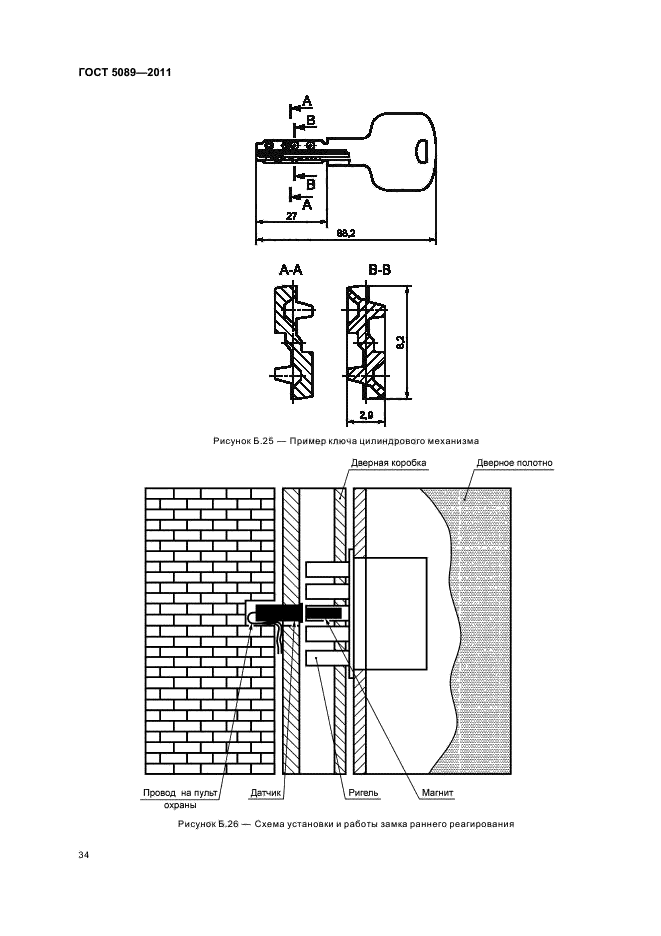 ГОСТ 5089—2011

A
B
B
A
27
68,2

A-A
B-B
8,2
2,9

Рисунок Б.25 — Пример ключа цилиндрового механизма

Дверная коробка
Дверное полотно

Провод на пульт охраны
Датчик
Ригель
Магнит

Рисунок Б.26 — Схема установки и работы замка раннего реагирования

34