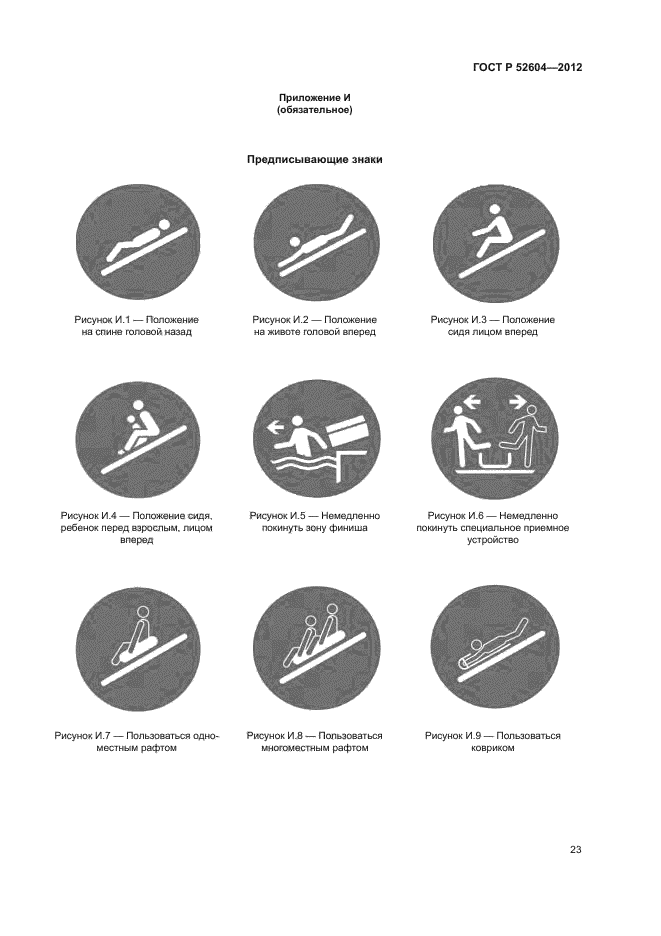 ГОСТ Р 52604—2012

Приложение И
(обязательное)

Предписывающие знаки

Рисунок И.1 — Положение на спине головой назад

Рисунок И.2 — Положение на животе головой вперед

Рисунок И.3 — Положение сидя лицом вперед

Рисунок И.4 — Положение сидя, ребенок перед взрослым, лицом вперед

Рисунок И.5 — Немедленно покинуть зону финиша

Рисунок И.6 — Немедленно покинуть специальное приемное устройство

Рисунок И.7 — Пользоваться одноместным рафтом

Рисунок И.8 — Пользоваться многоместным рафтом

Рисунок И.9 — Пользоваться ковриком

23