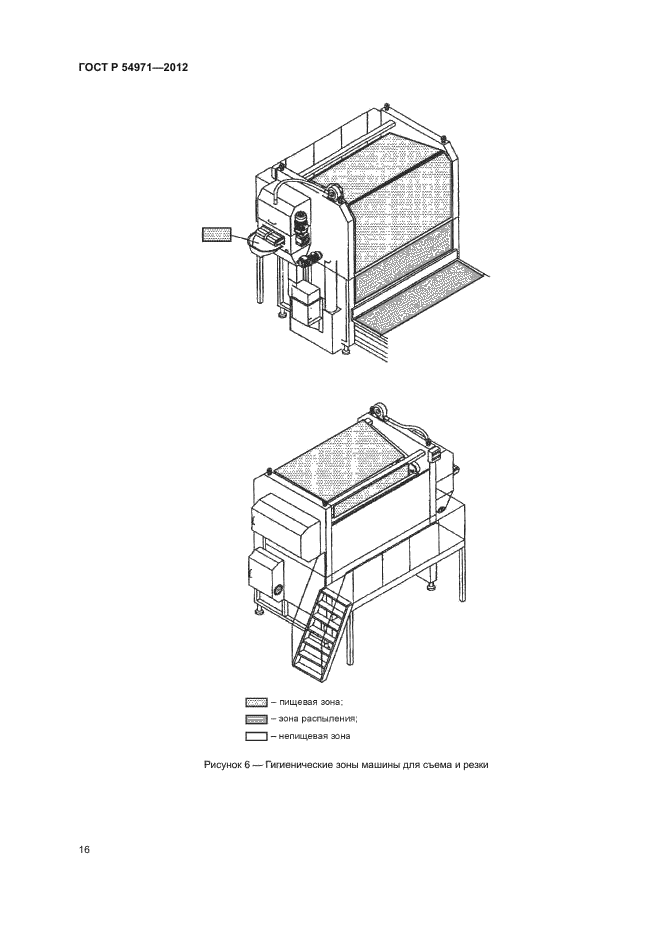 ГОСТ Р 54971—2012

– пищевая зона;

– зона распыления;

– непищевая зона

Рисунок 6 — Гигиенические зоны машины для съема и резки

16