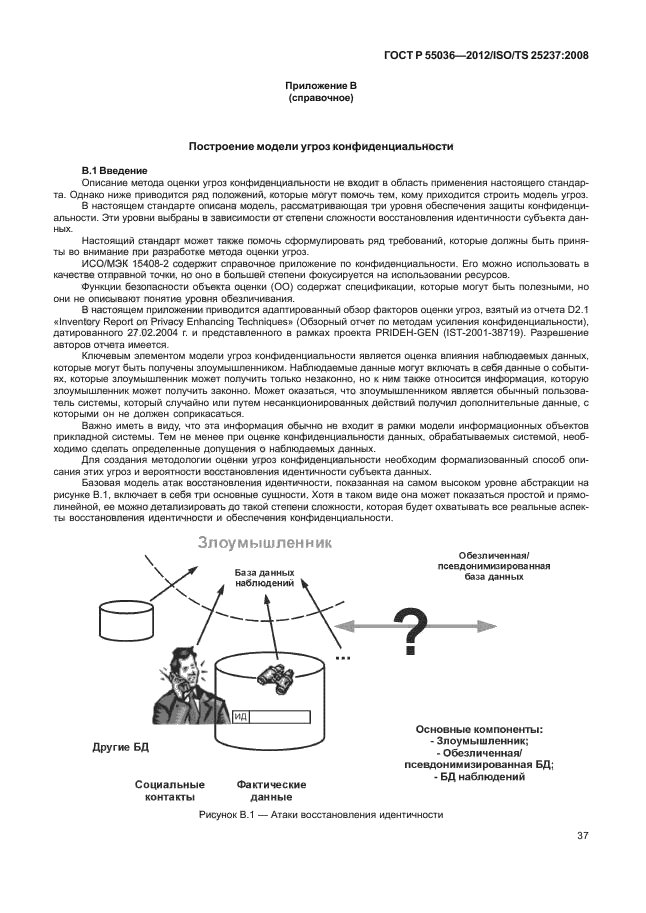 ГОСТ Р 55036—2012/ISO/TS 25237:2008

Приложение В
(справочное)

Построение модели угроз конфиденциальности

В.1 Введение

Описание метода оценки угроз конфиденциальности не входит в область применения настоящего стандарта. Однако ниже приводится ряд положений, которые могут помочь тем, кому приходится строить модель угроз.

В настоящем стандарте описана модель, рассматривающая три уровня обеспечения защиты конфиденциальности. Эти уровни выбраны в зависимости от степени сложности восстановления идентичности субъекта данных.

Настоящий стандарт может также помочь сформулировать ряд требований, которые должны быть приняты во внимание при разработке метода оценки угроз.

ИСО/МЭК 15408-2 содержит справочное приложение по конфиденциальности. Его можно использовать в качестве отправной точки, но оно в большей степени фокусируется на использовании ресурсов.

Функции безопасности объекта оценки (ОО) содержат спецификации, которые могут быть полезными, но они не описывают понятие уровня обезличивания.

В настоящем приложении приводится адаптированный обзор факторов оценки угроз, взятый из отчета D2.1 «Inventory Report on Privacy Enhancing Techniques» (Обзорный отчет по методам усиления конфиденциальности), датированного 27.02.2004 г. и представленного в рамках проекта PRIDEH-GEN (IST-2001-38719). Разрешение авторов отчета имеется.

Ключевым элементом модели угроз конфиденциальности является оценка влияния наблюдаемых данных, которые могут быть получены злоумышленником. Наблюдаемые данные могут включать в себя данные о событиях, которые злоумышленник может получить только незаконно, но к ним также относится информация, которую злоумышленник может получить законно. Может оказаться, что злоумышленником является обычный пользователь системы, который случайно или путем несанкционированных действий получил дополнительные данные, с которыми он не должен соприкасаться.

Важно иметь в виду, что эта информация обычно не входит в рамки модели информационных объектов прикладной системы. Тем не менее при оценке конфиденциальности данных, обрабатываемых системой, необходимо сделать определенные допущения о наблюдаемых данных.

Для создания методологии оценки угроз конфиденциальности необходим формализованный способ описания этих угроз и вероятности восстановления идентичности субъекта данных.

Базовая модель атак восстановления идентичности, показанная на самом высоком уровне абстракции на рисунке В.1, включает в себя три основные сущности. Хотя в таком виде она может показаться простой и прямолинейной, ее можно детализировать до такой степени сложности, которая будет охватывать все реальные аспекты восстановления идентичности и обеспечения конфиденциальности.

Злоумышленник

База данных наблюдений

Обезличенная/ псевдонимизированная база данных

?

...

ИД

Другие БД

Социальные контакты

Фактические данные

Основные компоненты:
- Злоумышленник;
- Обезличенная/ псевдонимизированная БД;
- БД наблюдений

Рисунок В.1 — Атаки восстановления идентичности

37