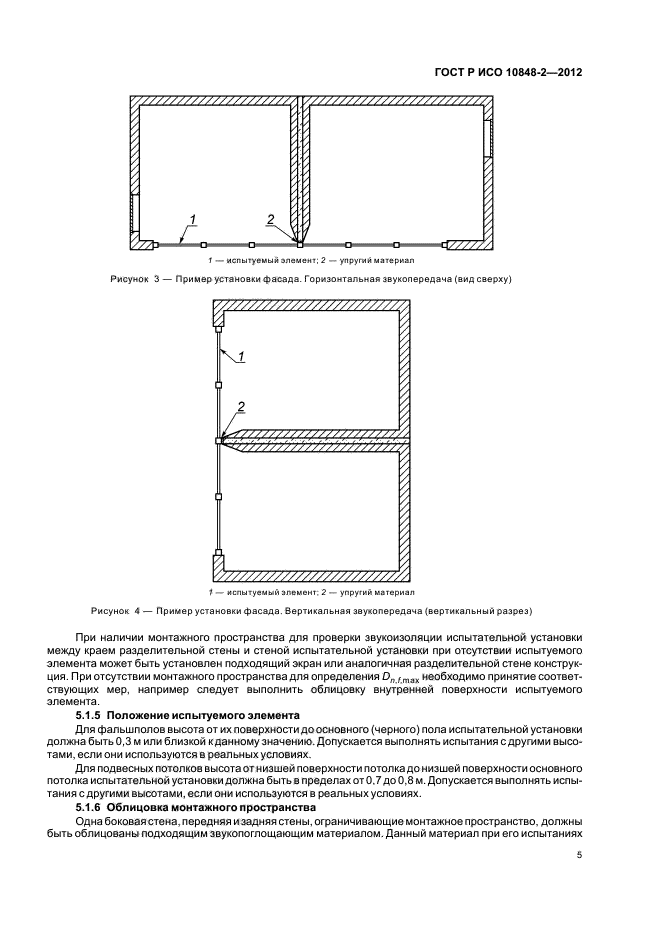 ГОСТ Р ИСО 10848-2—2012

1

2

1 — испытуемый элемент; 2 — упругий материал

Рисунок 3 — Пример установки фасада. Горизонтальная звукопередача (вид сверху)

1

2

1 — испытуемый элемент; 2 — упругий материал

Рисунок 4 — Пример установки фасада. Вертикальная звукопередача (вертикальный разрез)

При наличии монтажного пространства для проверки звукоизоляции испытательной установки между краем разделительной стены и стеной испытательной установки при отсутствии испытуемого элемента может быть установлен подходящий экран или аналогичная разделительной стене конструкция. При отсутствии монтажного пространства для определения $D_{n,f,\max}$ необходимо принятие соответствующих мер, например следует выполнить облицовку внутренней поверхности испытуемого элемента.

5.1.5 Положение испытуемого элемента

Для фальшполов высота от их поверхности до основного (черного) пола испытательной установки должна быть 0,3 м или близкой к данному значению. Допускается выполнять испытания с другими высотами, если они используются в реальных условиях.

Для подвесных потолков высота от низшей поверхности потолка до низшей поверхности основного потолка испытательной установки должна быть в пределах от 0,7 до 0,8 м. Допускается выполнять испытания с другими высотами, если они используются в реальных условиях.

5.1.6 Облицовка монтажного пространства

Одна боковая стена, передняя и задняя стены, ограничивающие монтажное пространство, должны быть облицованы подходящим звукопоглощающим материалом. Данный материал при его испытаниях

5