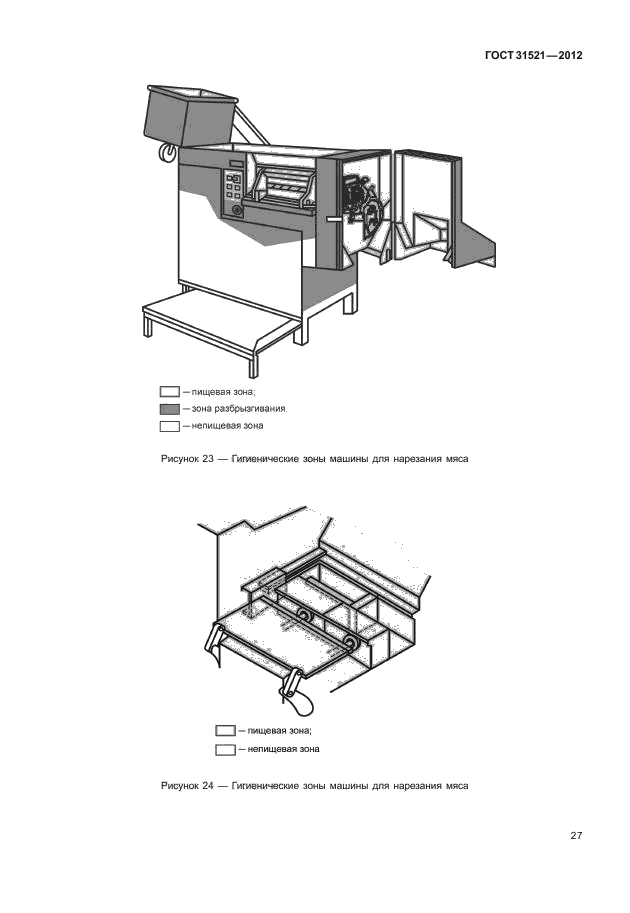 ГОСТ 31521—2012

— пищевая зона;
— зона разбрызгивания.
— непищевая зона

Рисунок 23 — Гигиенические зоны машины для нарезания мяса

— пищевая зона;
— непищевая зона

Рисунок 24 — Гигиенические зоны машины для нарезания мяса

27