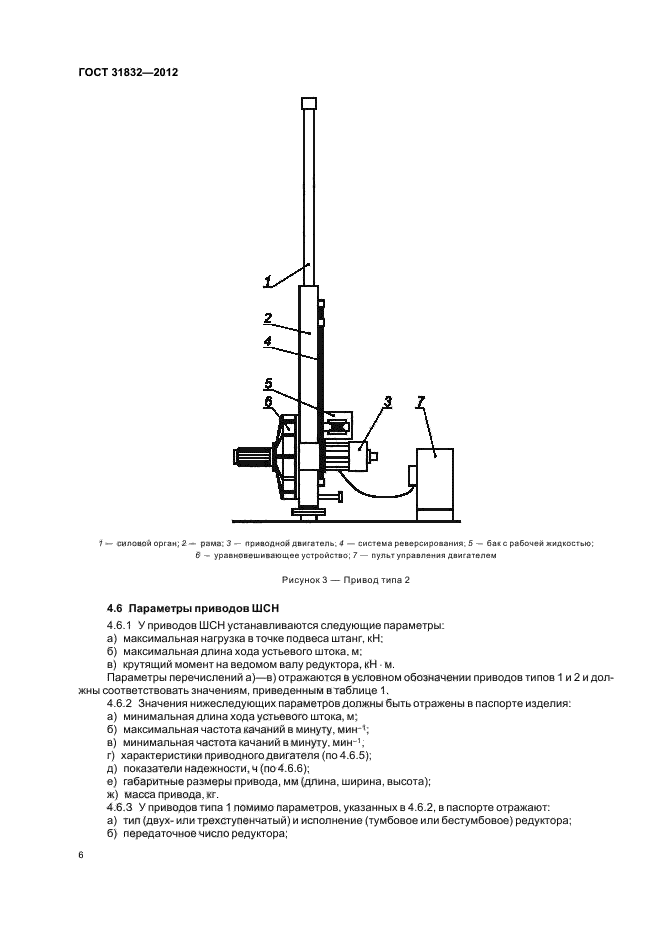 ГОСТ 31832—2012

1
2
4
5
6
3
7

1 — силовой орган; 2 — рама; 3 — приводной двигатель; 4 — система реверсирования; 5 — бак с рабочей жидкостью; 6 — уравновешивающее устройство; 7 — пульт управления двигателем

Рисунок 3 — Привод типа 2

4.6 Параметры приводов ШСН

4.6.1 У приводов ШСН устанавливаются следующие параметры:
а) максимальная нагрузка в точке подвеса штанг, кН;
б) максимальная длина хода устьевого штока, м;
в) крутящий момент на ведомом валу редуктора, кН · м.
Параметры перечислений а)—в) отражаются в условном обозначении приводов типов 1 и 2 и должны соответствовать значениям, приведенным в таблице 1.

4.6.2 Значения нижеследующих параметров должны быть отражены в паспорте изделия:
а) минимальная длина хода устьевого штока, м;
б) максимальная частота качаний в минуту, мин$^{-1}$;
в) минимальная частота качаний в минуту, мин$^{-1}$;
г) характеристики приводного двигателя (по 4.6.5);
д) показатели надежности, ч (по 4.6.6);
е) габаритные размеры привода, мм (длина, ширина, высота);
ж) масса привода, кг.

4.6.3 У приводов типа 1 помимо параметров, указанных в 4.6.2, в паспорте отражают:
а) тип (двух- или трехступенчатый) и исполнение (тумбовое или бестумбовое) редуктора;
б) передаточное число редуктора;

6