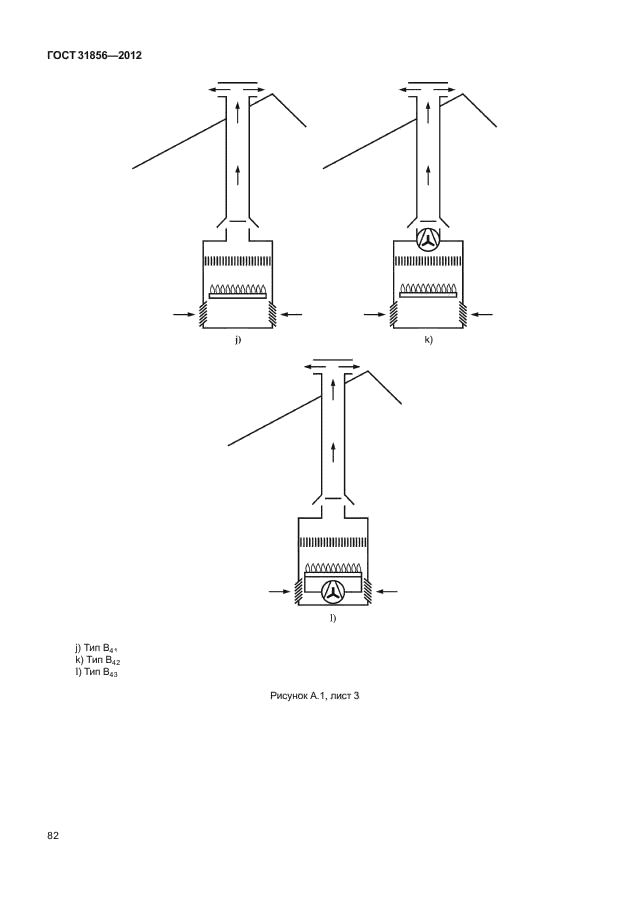 ГОСТ 31856—2012

j)

k)

l)

j) Тип $B_{41}$
k) Тип $B_{42}$
l) Тип $B_{43}$

Рисунок А.1, лист 3

82