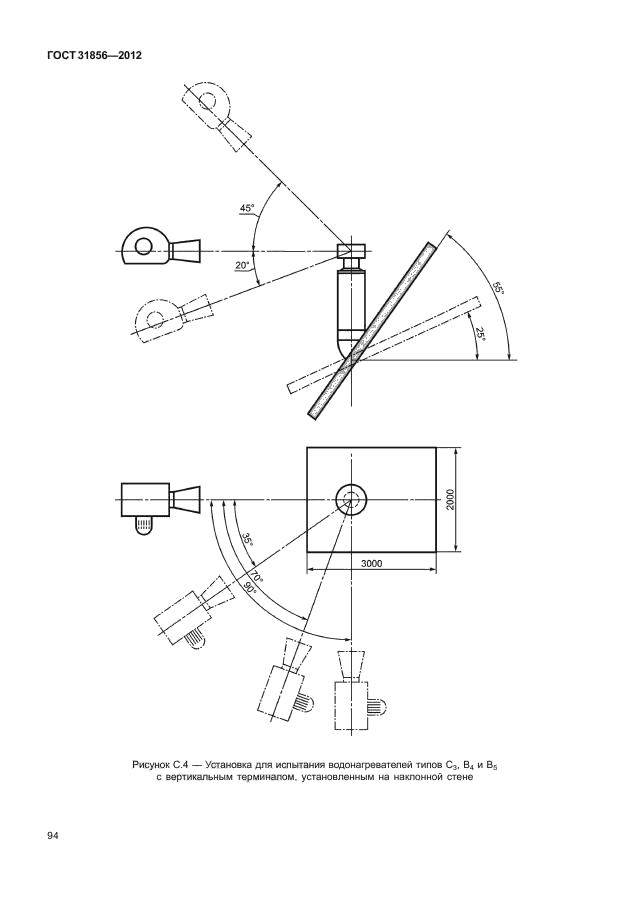 ГОСТ 31856—2012

45°

20°

55°

25°

2000

3000

35°

70°

90°

Рисунок С.4 — Установка для испытания водонагревателей типов $C_3$, $B_4$ и $B_5$ с вертикальным терминалом, установленным на наклонной стене

94