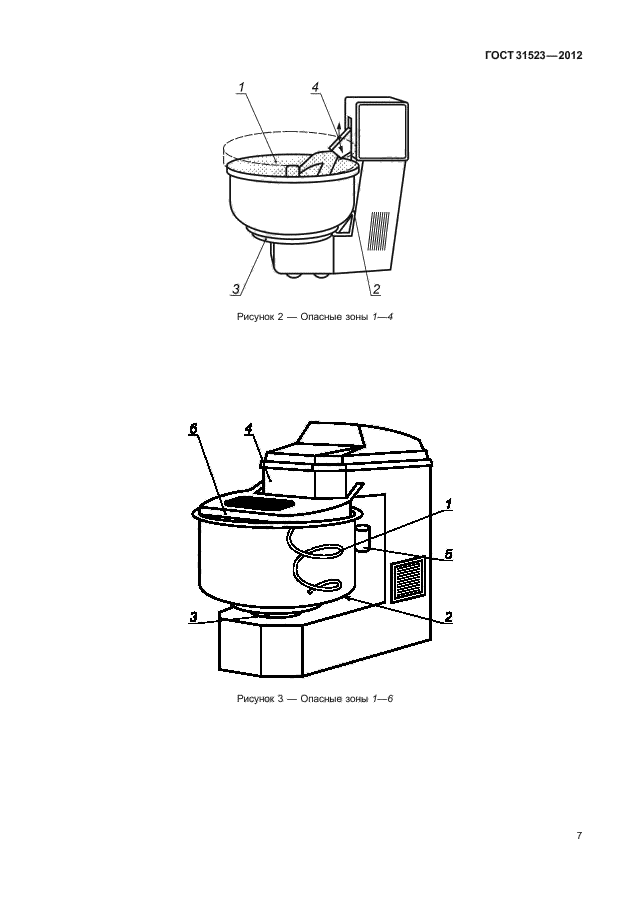 ГОСТ 31523—2012

1
4
3
2

Рисунок 2 — Опасные зоны 1—4

6
4
1
5
3
2

Рисунок 3 — Опасные зоны 1—6

7