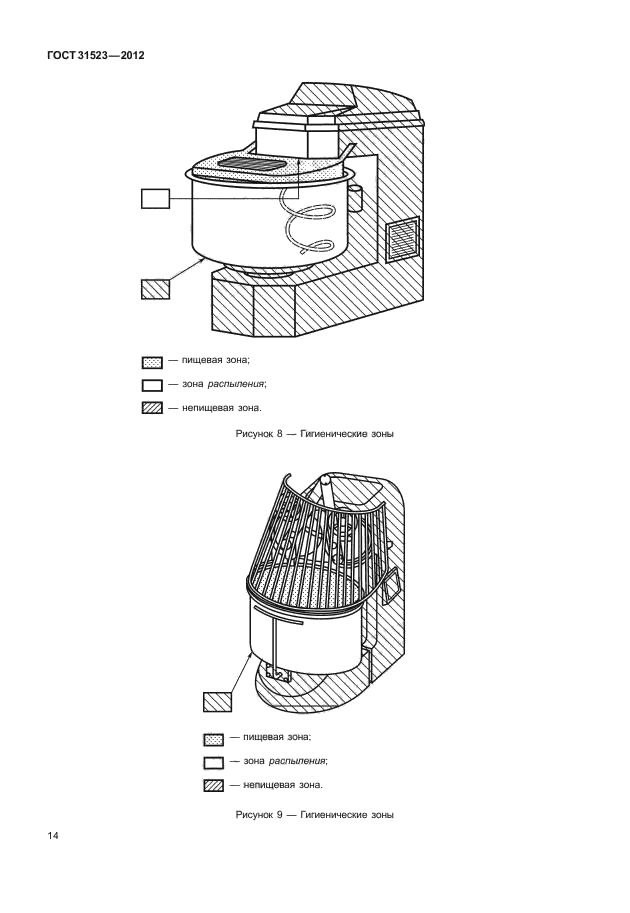 ГОСТ 31523—2012

— пищевая зона;

— зона распыления;

— непищевая зона.

Рисунок 8 — Гигиенические зоны

— пищевая зона;

— зона распыления;

— непищевая зона.

Рисунок 9 — Гигиенические зоны

14