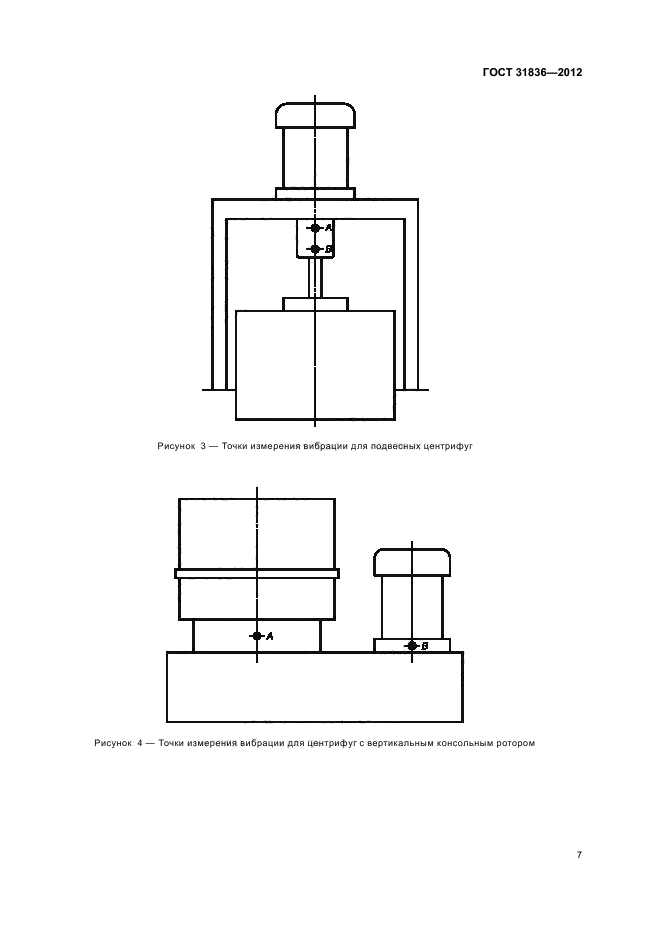 ГОСТ 31836—2012

А

Б

Рисунок 3 — Точки измерения вибрации для подвесных центрифуг

А

Б

Рисунок 4 — Точки измерения вибрации для центрифуг с вертикальным консольным ротором

7