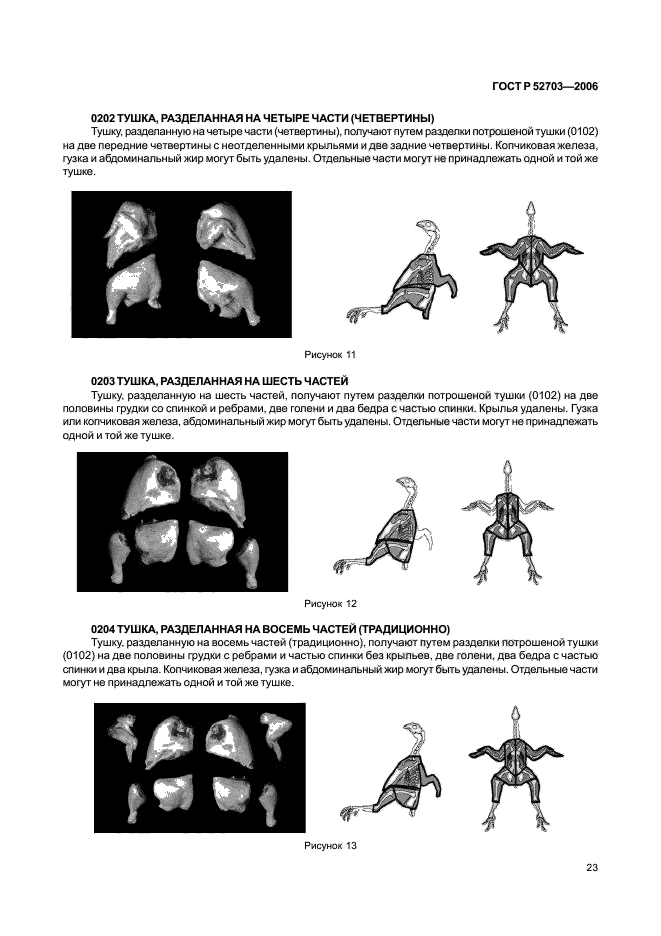 ГОСТ Р 52703—2006

0202 ТУШКА, РАЗДЕЛАННАЯ НА ЧЕТЫРЕ ЧАСТИ (ЧЕТВЕРТИНЫ)

Тушку, разделанную на четыре части (четвертины), получают путем разделки потрошеной тушки (0102) на две передние четвертины с неотделенными крыльями и две задние четвертины. Копчиковая железа, гузка и абдоминальный жир могут быть удалены. Отдельные части могут не принадлежать одной и той же тушке.

Рисунок 11

0203 ТУШКА, РАЗДЕЛАННАЯ НА ШЕСТЬ ЧАСТЕЙ

Тушку, разделанную на шесть частей, получают путем разделки потрошеной тушки (0102) на две половины грудки со спинкой и ребрами, две голени и два бедра с частью спинки. Крылья удалены. Гузка или копчиковая железа, абдоминальный жир могут быть удалены. Отдельные части могут не принадлежать одной и той же тушке.

Рисунок 12

0204 ТУШКА, РАЗДЕЛАННАЯ НА ВОСЕМЬ ЧАСТЕЙ (ТРАДИЦИОННО)

Тушку, разделанную на восемь частей (традиционно), получают путем разделки потрошеной тушки (0102) на две половины грудки с ребрами и частью спинки без крыльев, две голени, два бедра с частью спинки и два крыла. Копчиковая железа, гузка и абдоминальный жир могут быть удалены. Отдельные части могут не принадлежать одной и той же тушке.

Рисунок 13

23